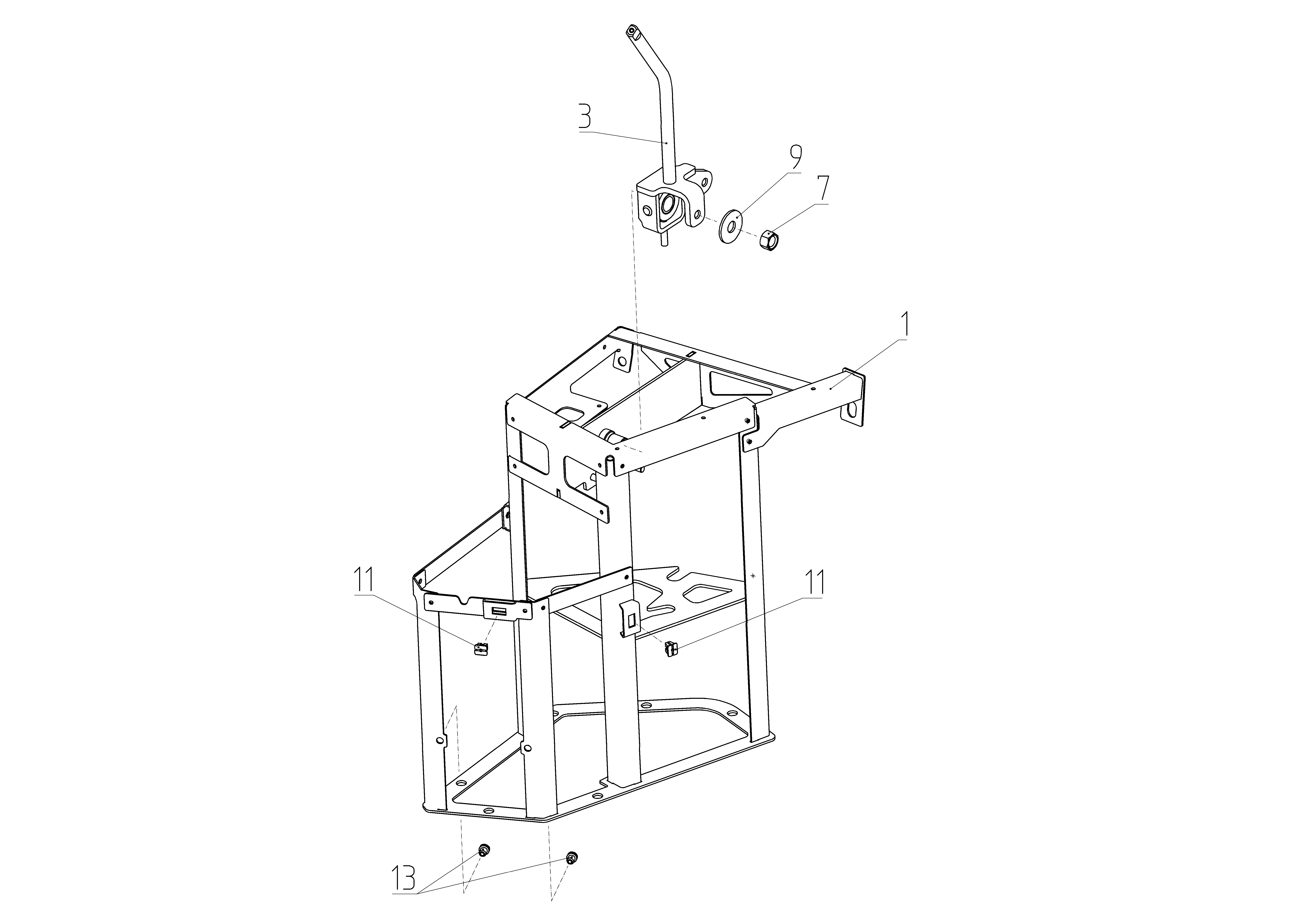 3
9
7
1
11
11
13