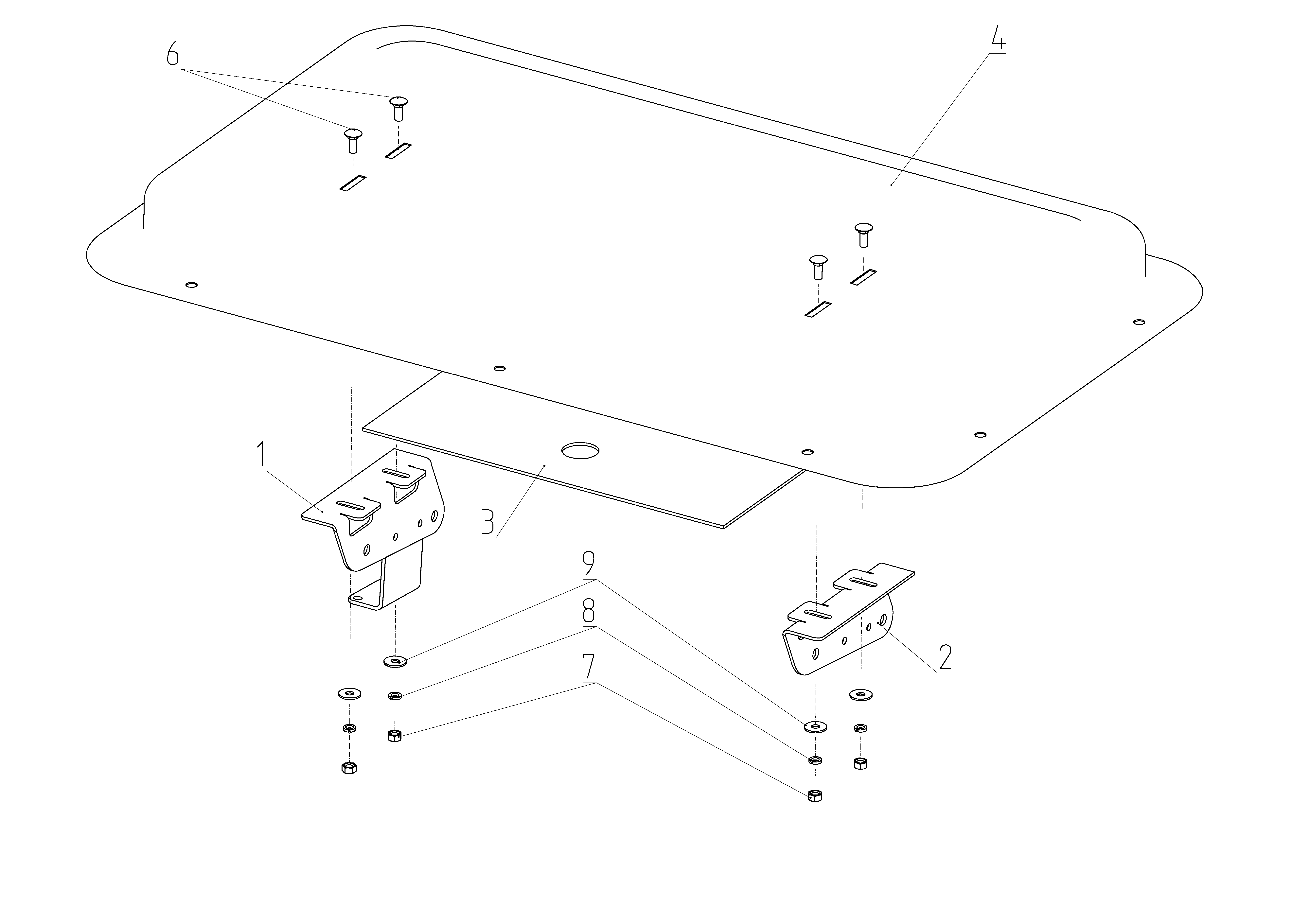 6
4
1
3
9
8
7
2