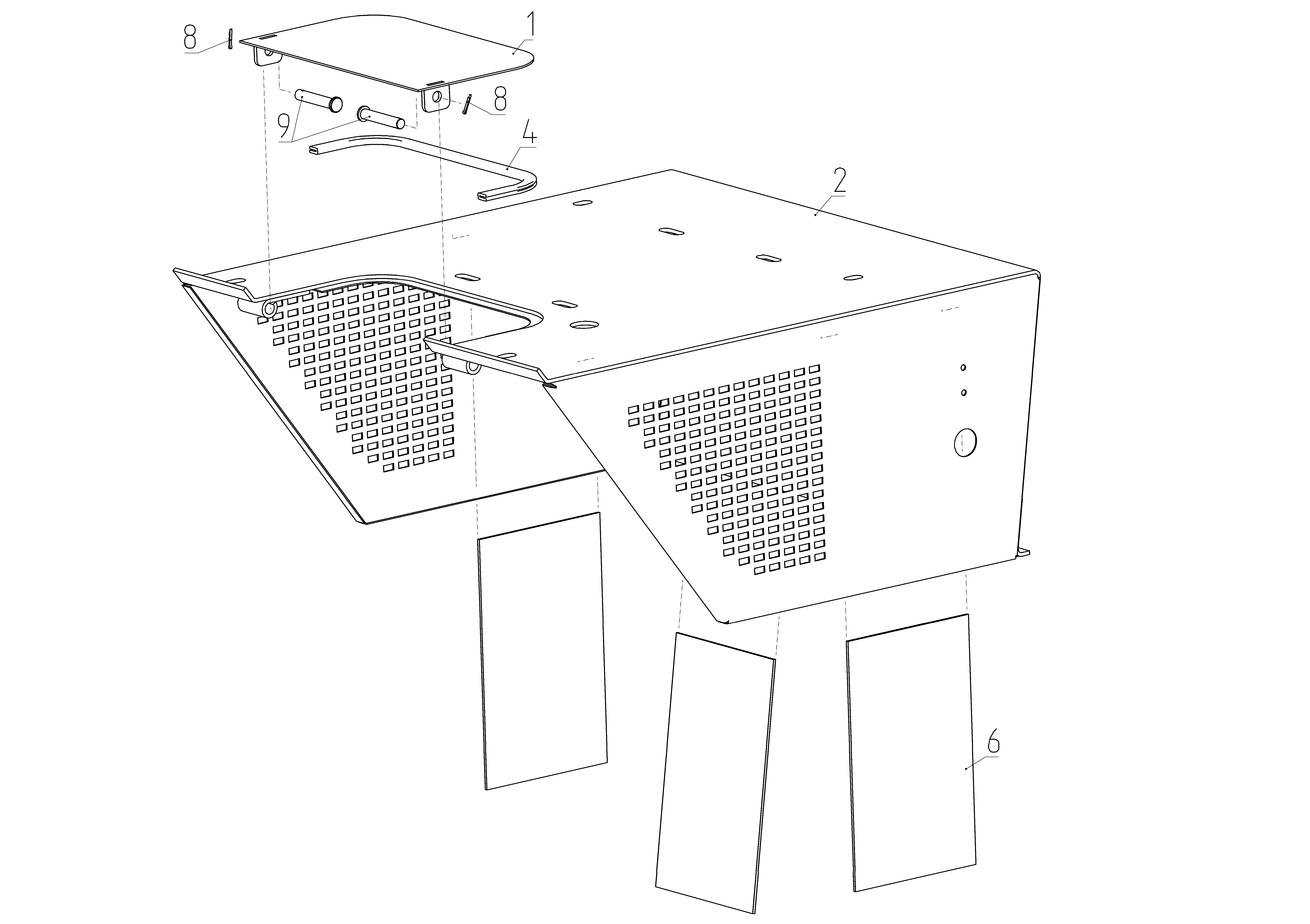 8
1
8
9
4
2
6