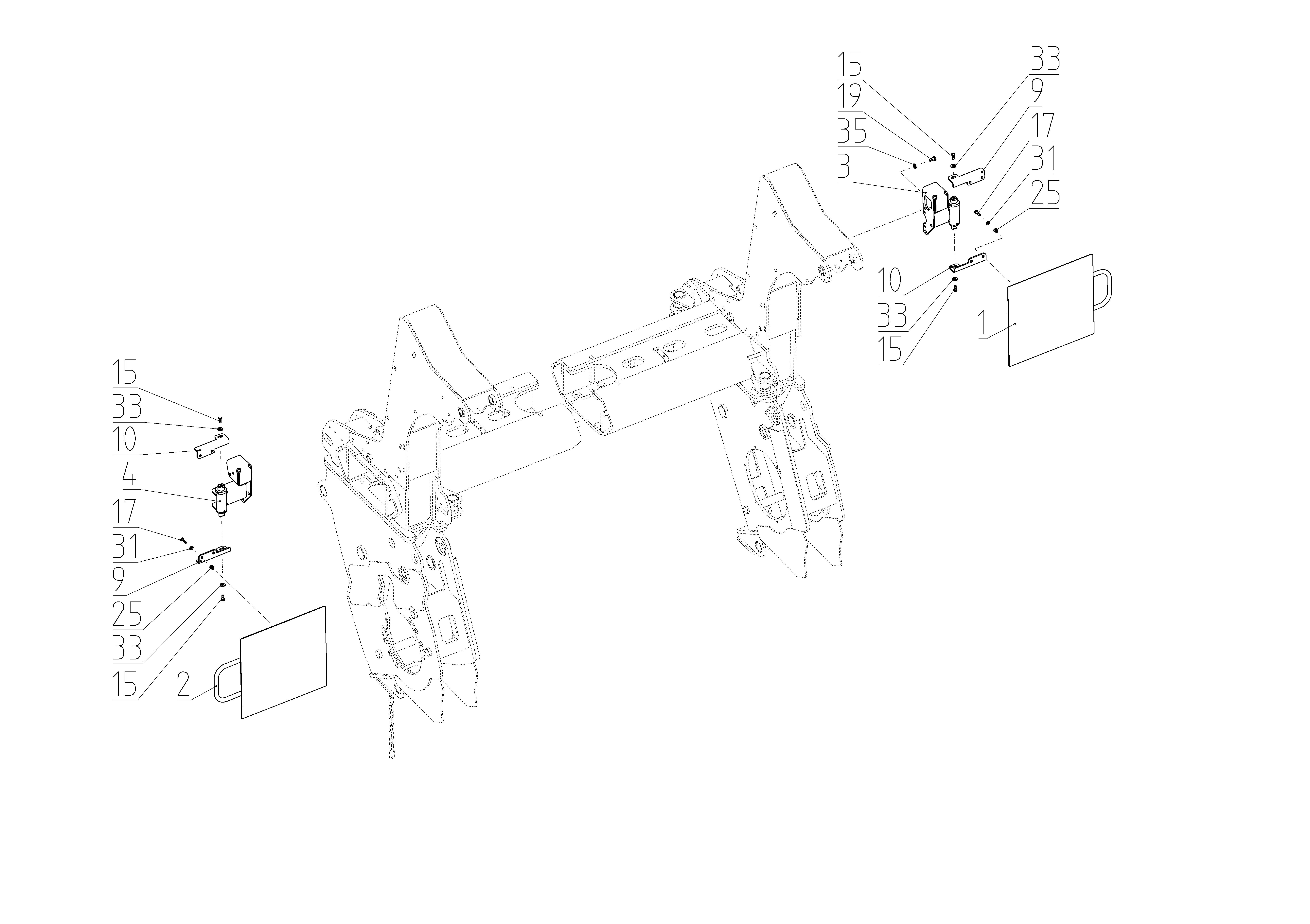 15
19
35
3
33
9
17
31
25
10
33
15
1
15
33
10
4
17
31
9
25
33
15
2