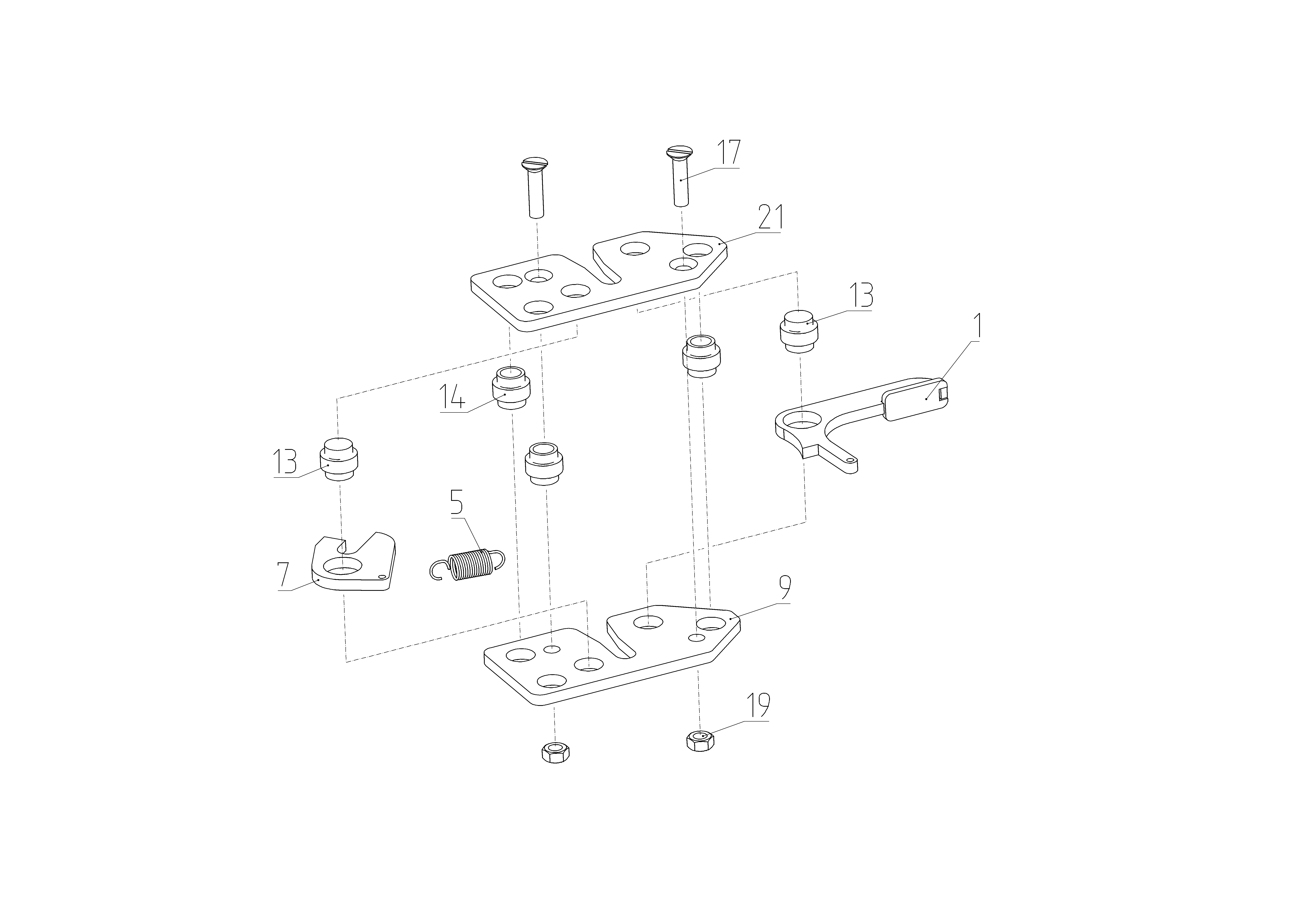 17
21
13
1
14
13
5
7
9
19