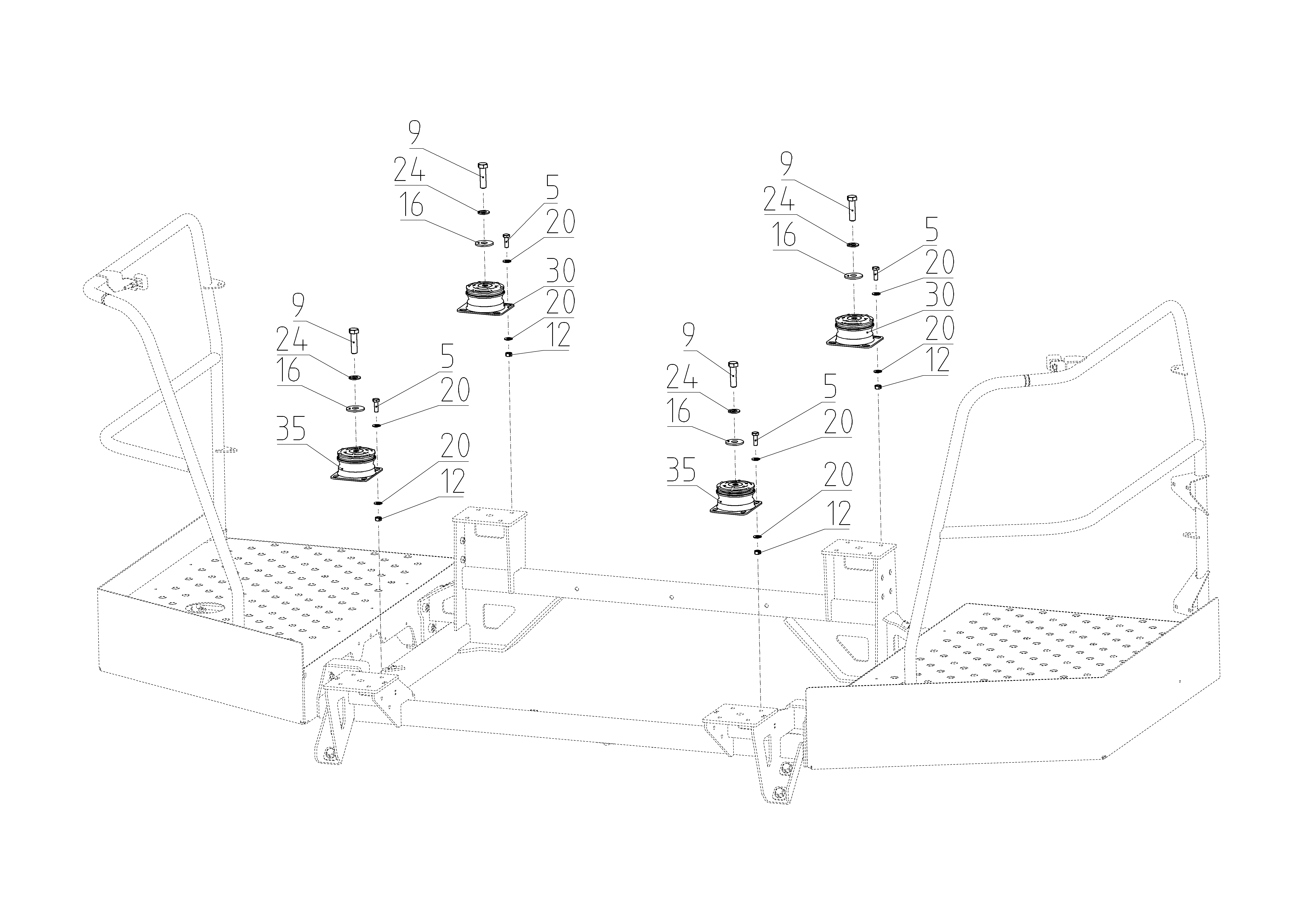 9
24
16
5
20
30
20
12

9
24
16
5
20
30
20
12

9
24
16
5
20
35
20
12

9
24
16
5
20
35
20
12