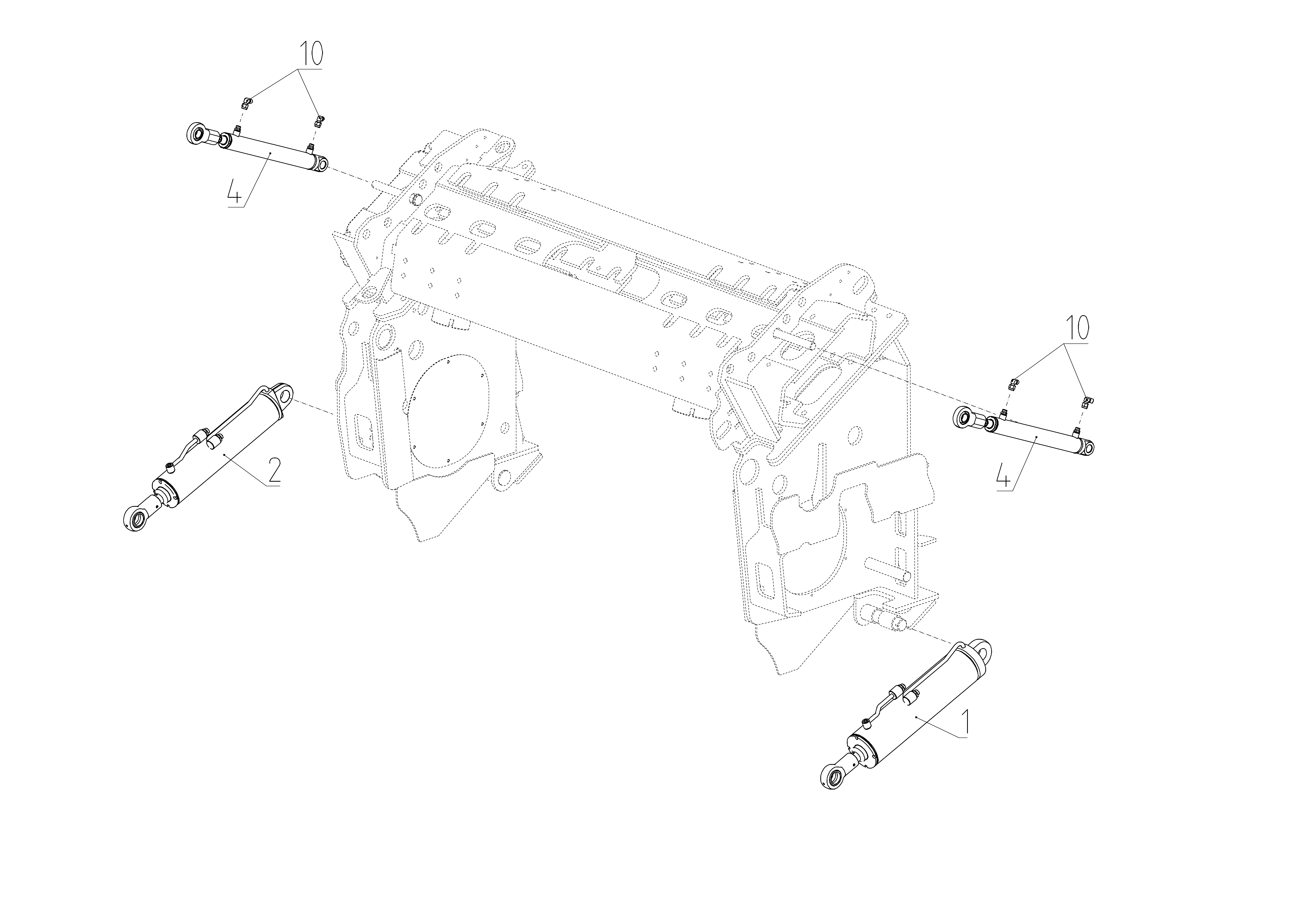 10
4
10
2
4
1