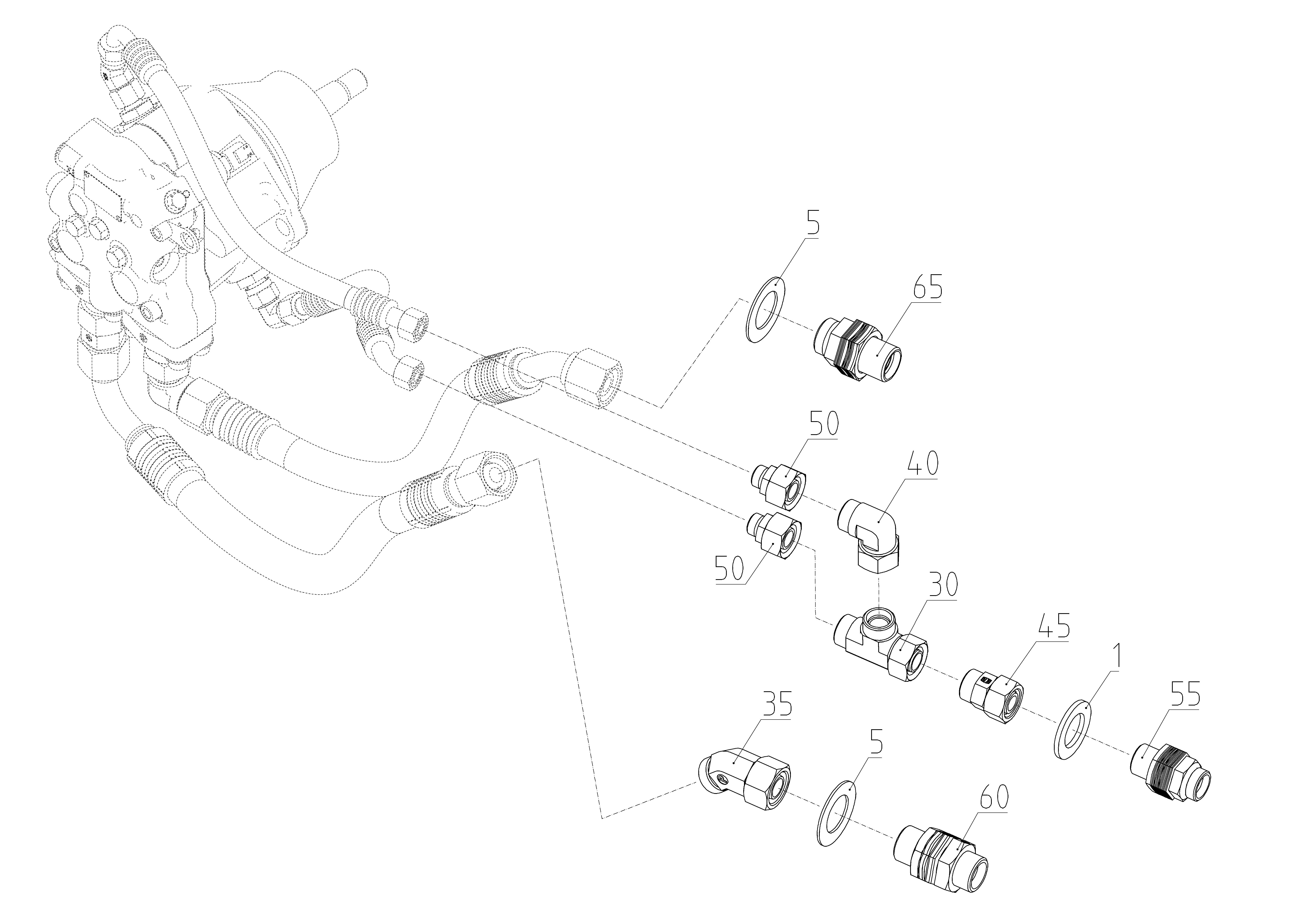 5
65
50
40
50
30
45
1
55
35
5
60