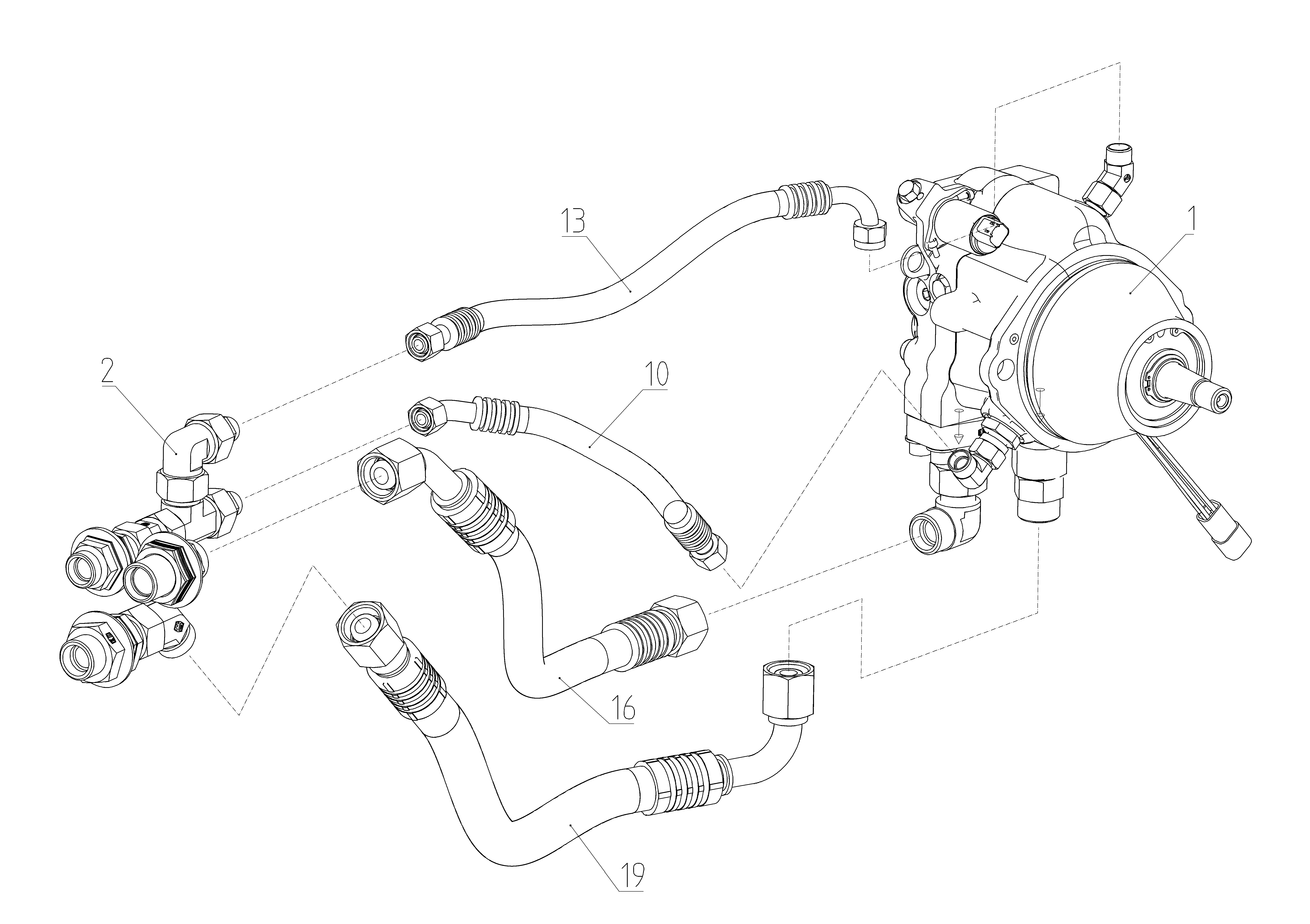 13
1
2
10
16
19