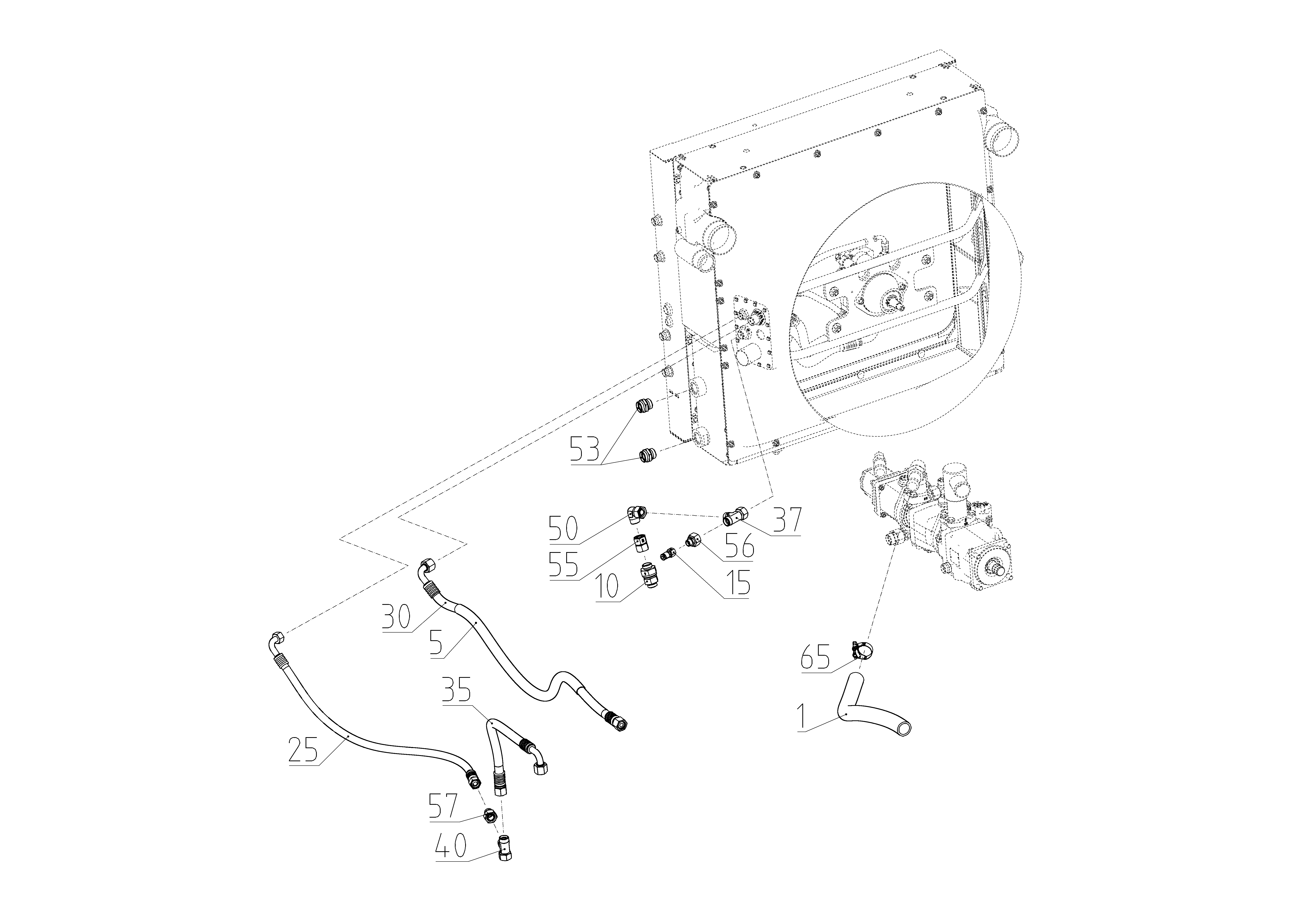 53
50
37
55
56
10
15
30
5
65
35
1
25
57
40