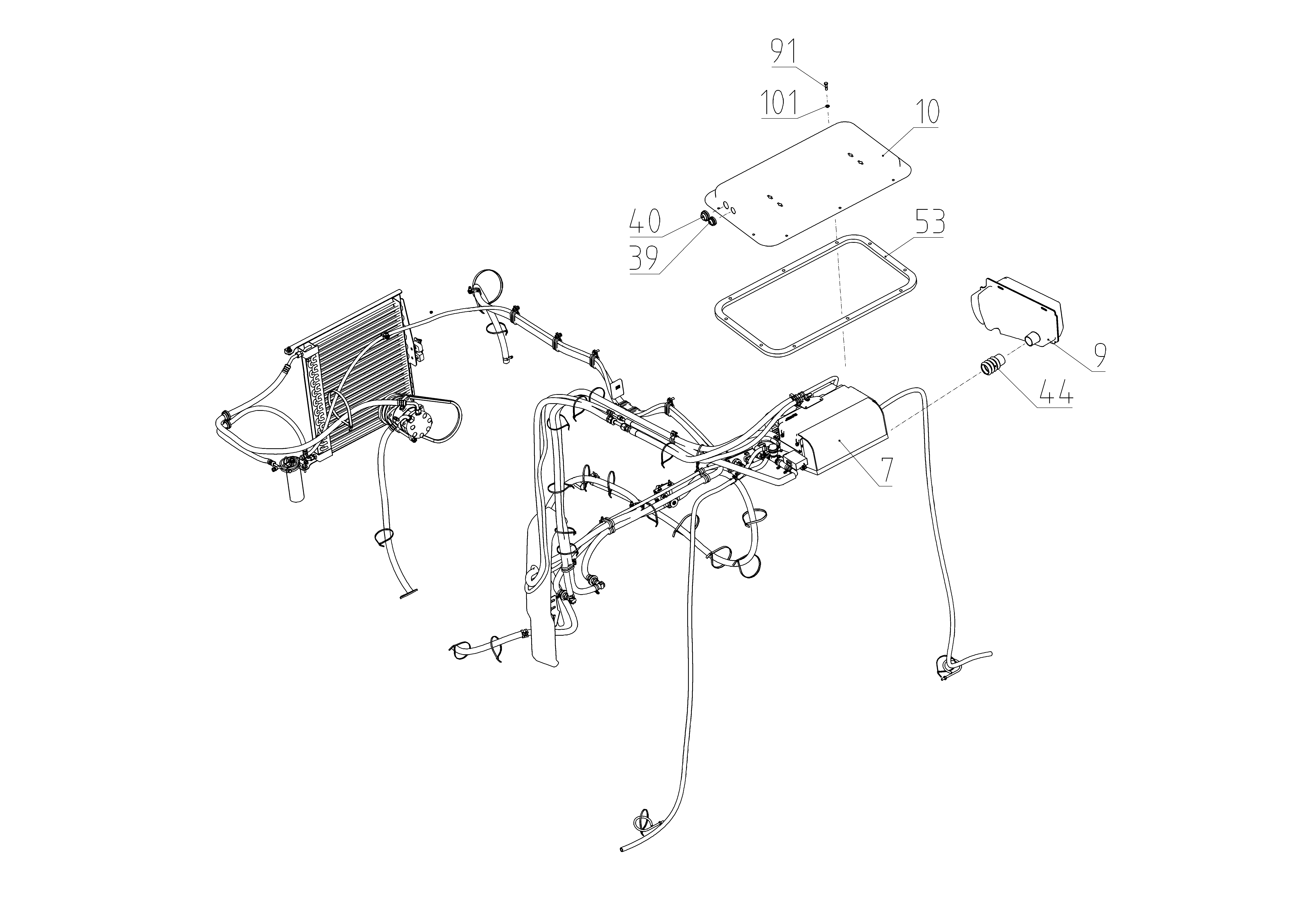 91
101
10
40
39
53
9
44
7