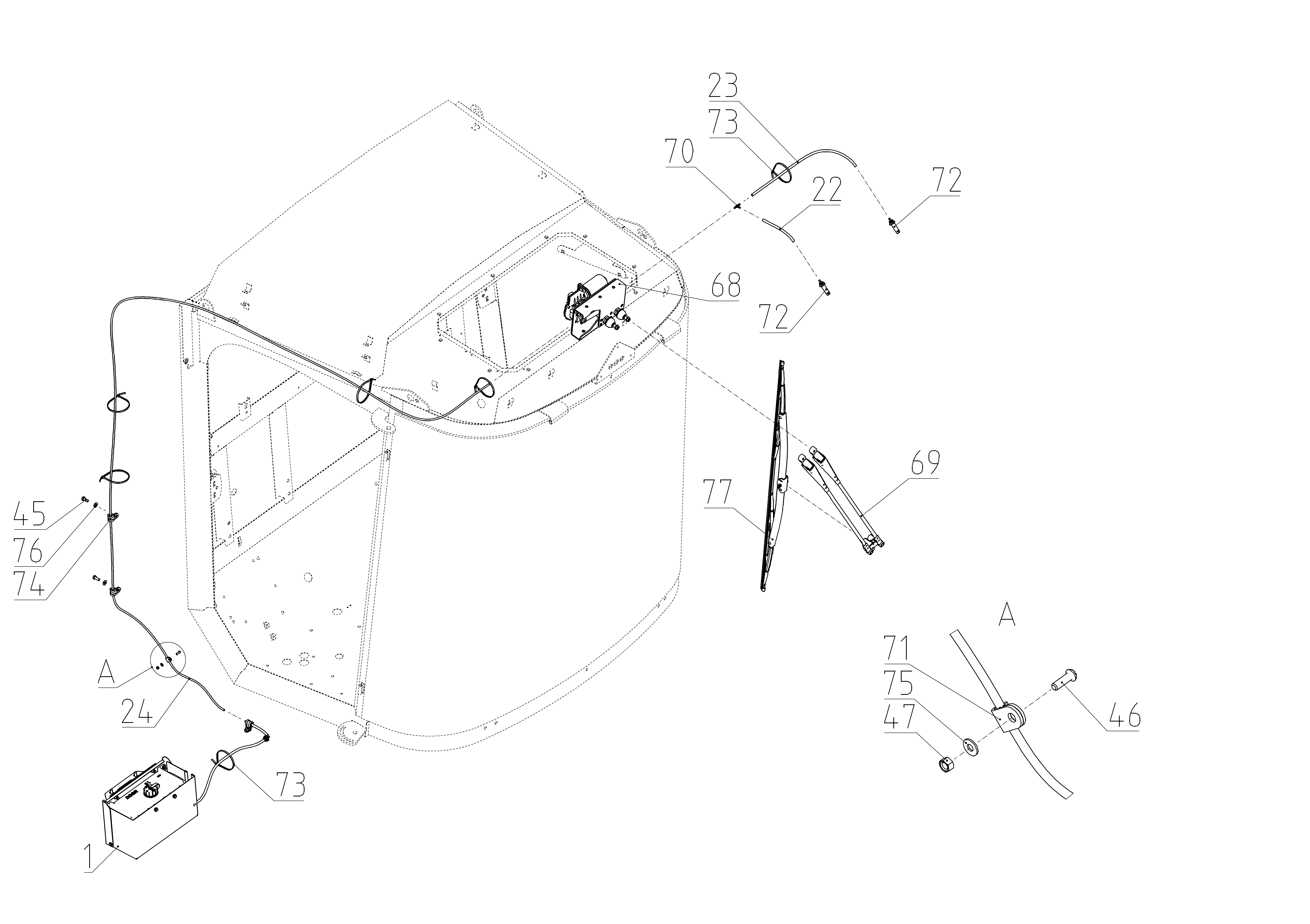 23
73
70
22
72
68
72
69
77
45
76
74
A
24
73
1
A
71
75
47
46