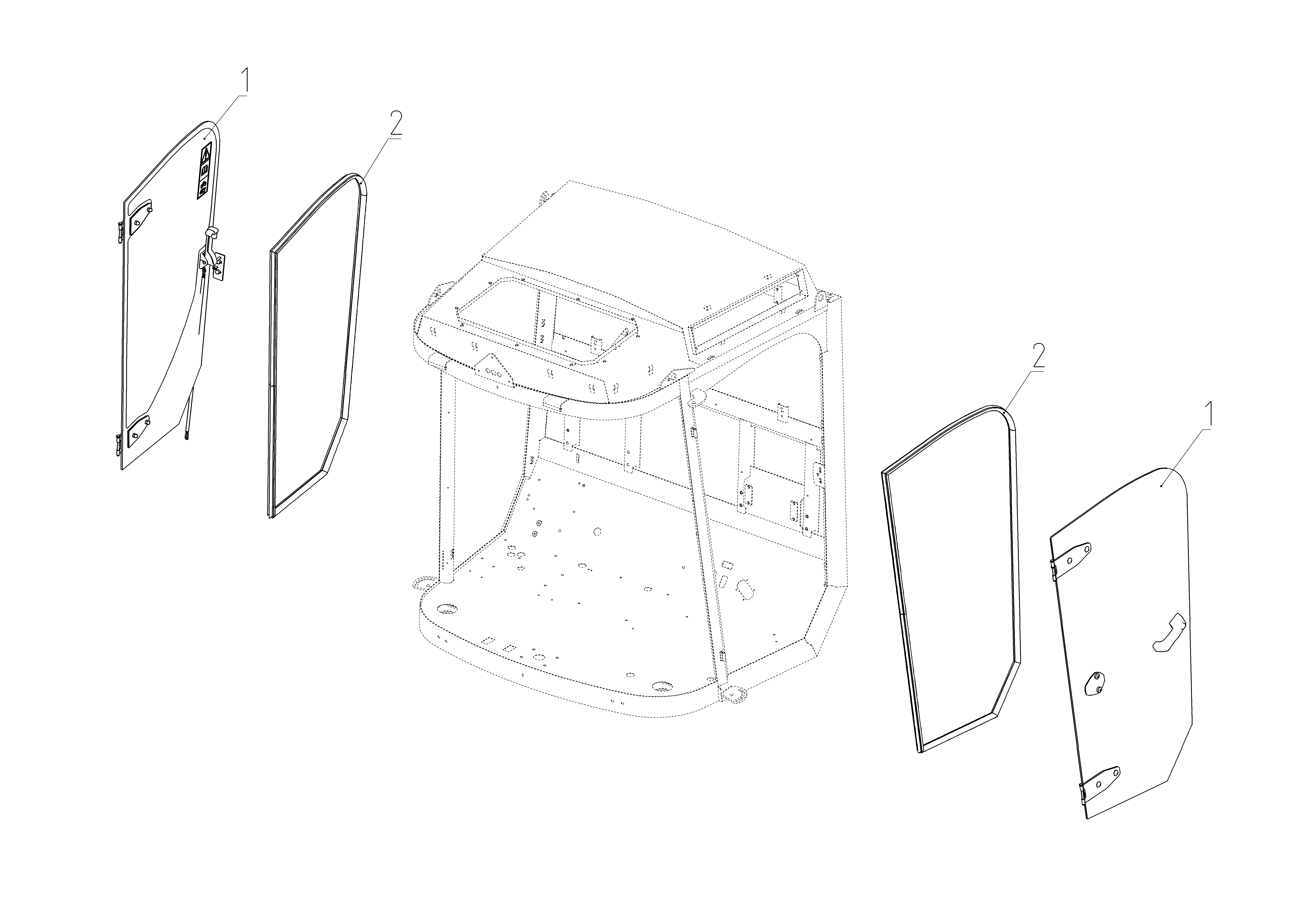 1
2
2
1