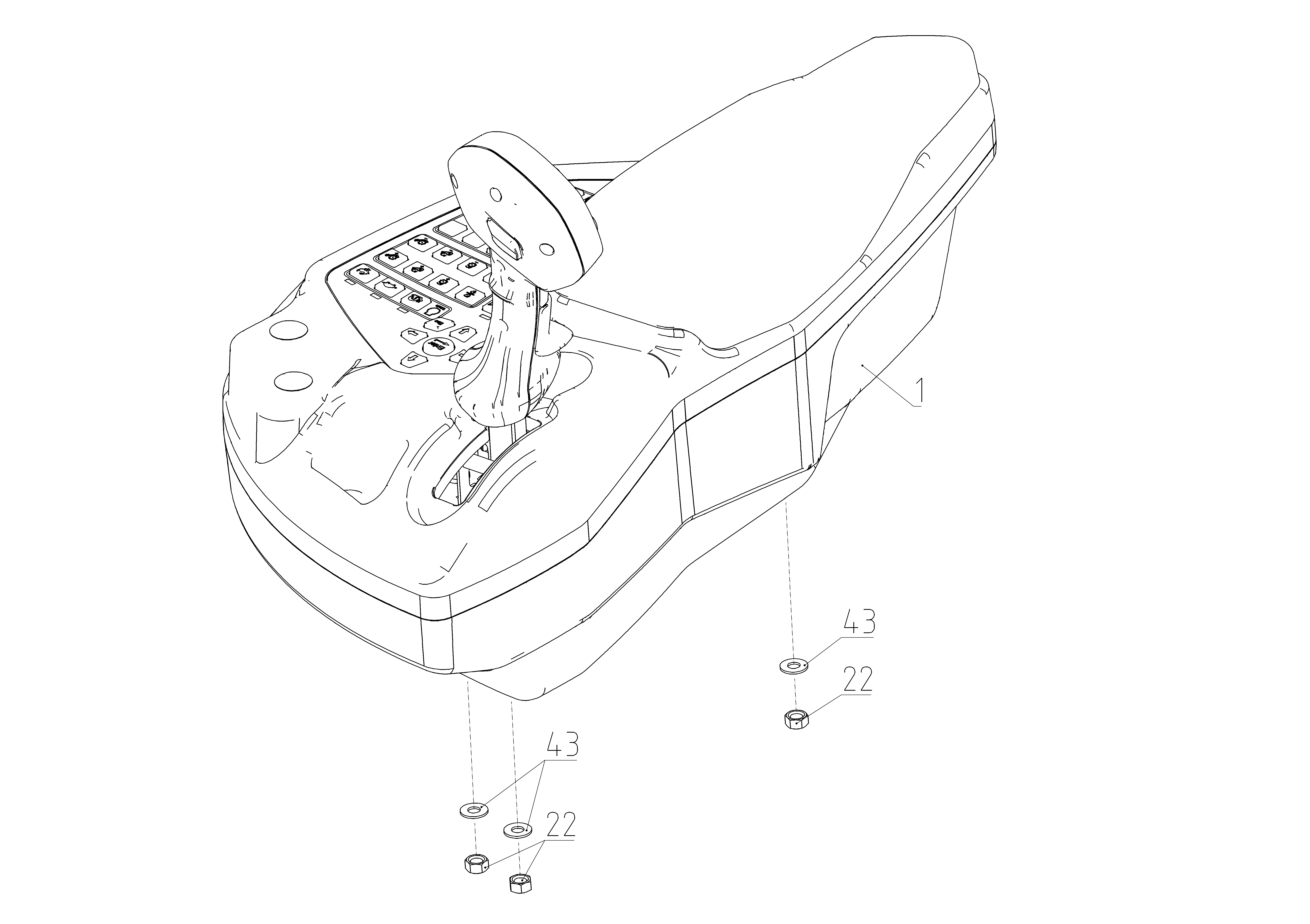 1
43
22
43
22