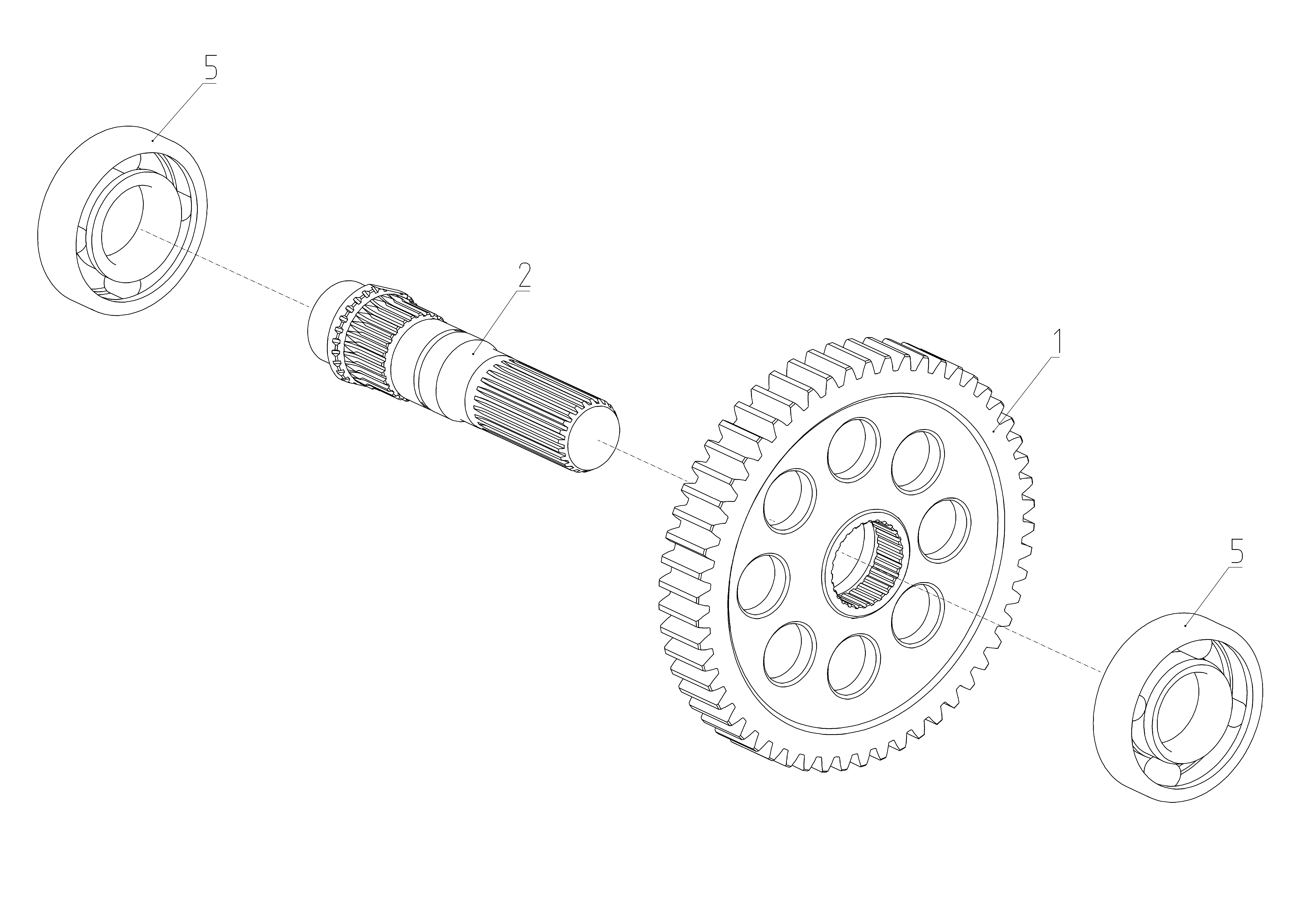 5

2

1

5