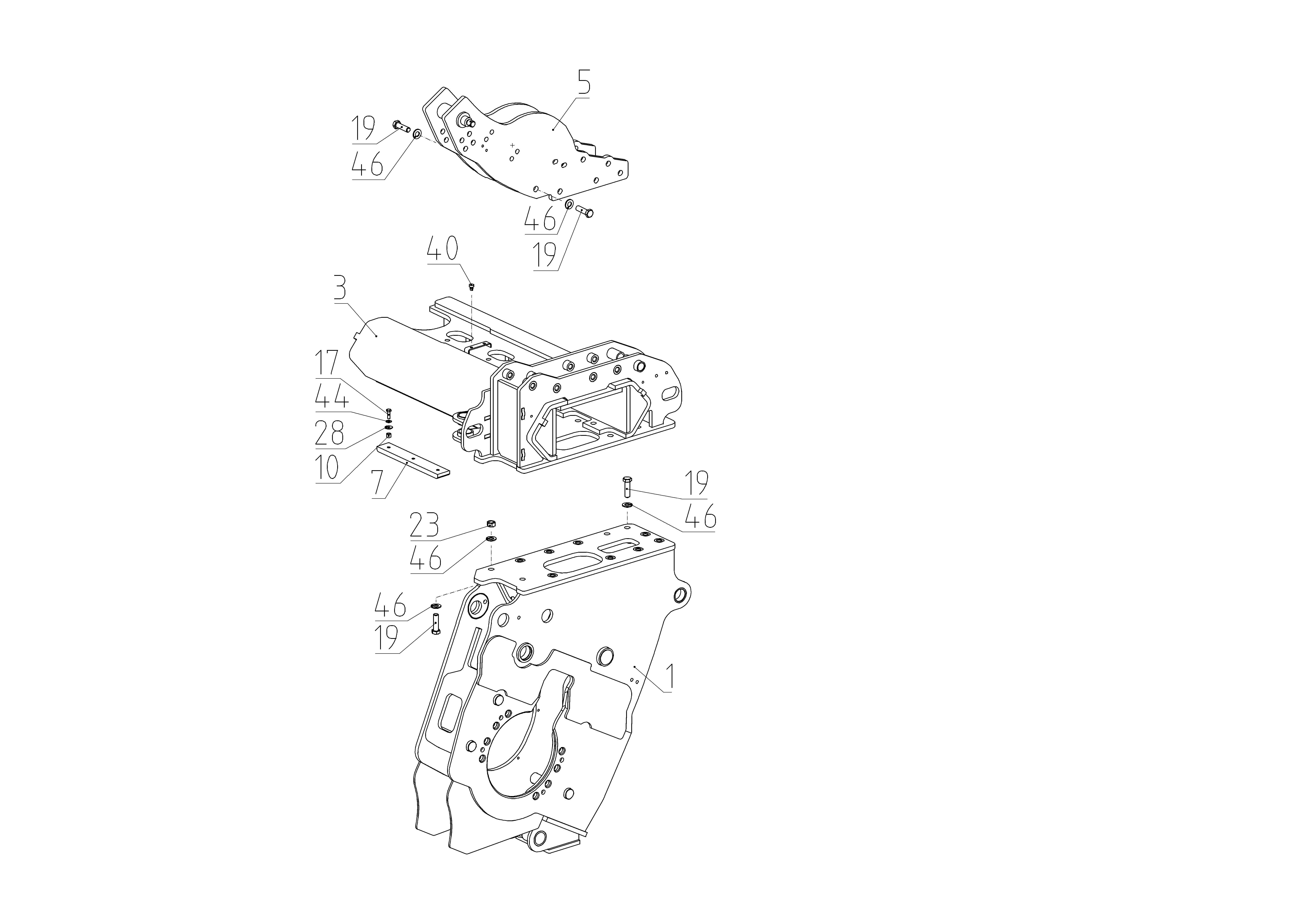 5
19
46
46
19
40
3
17
44
28
10
7
19
46
23
46
46
19
1