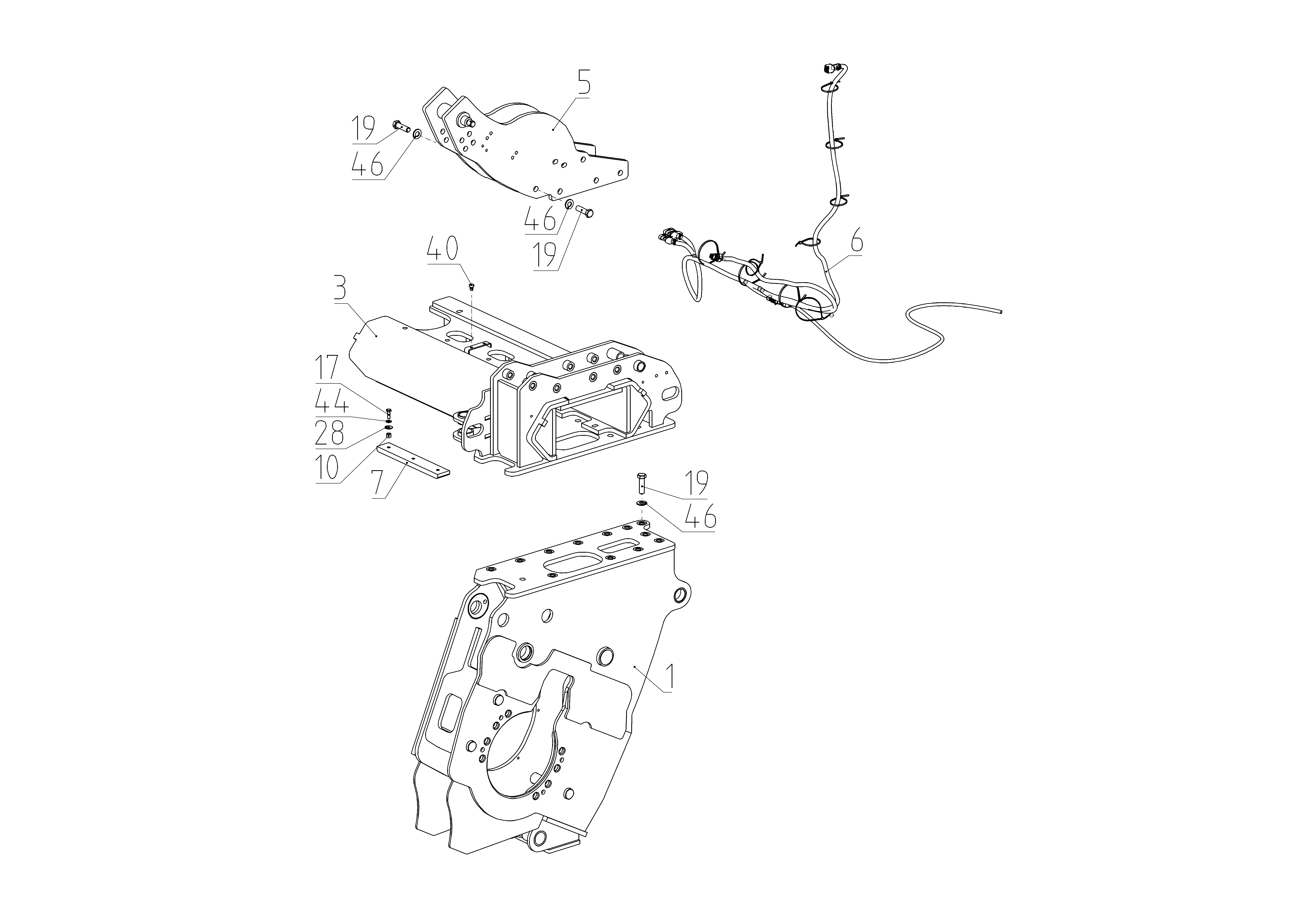 5
19
46
46
19
6
40
3
17
44
28
10
7
19
46
1