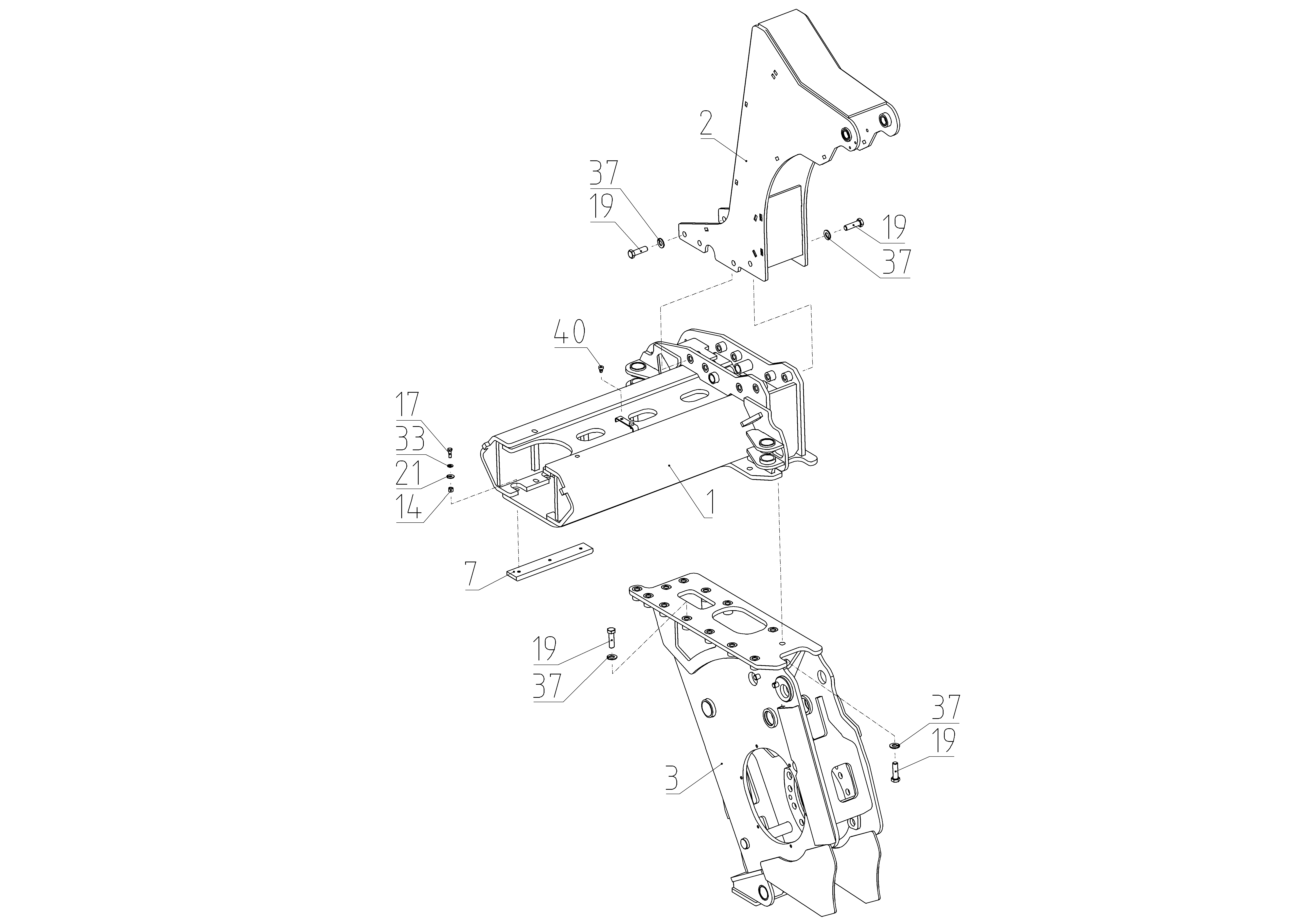 2
37
19
19
37
40
17
33
21
14
1
7
19
37
37
19
3