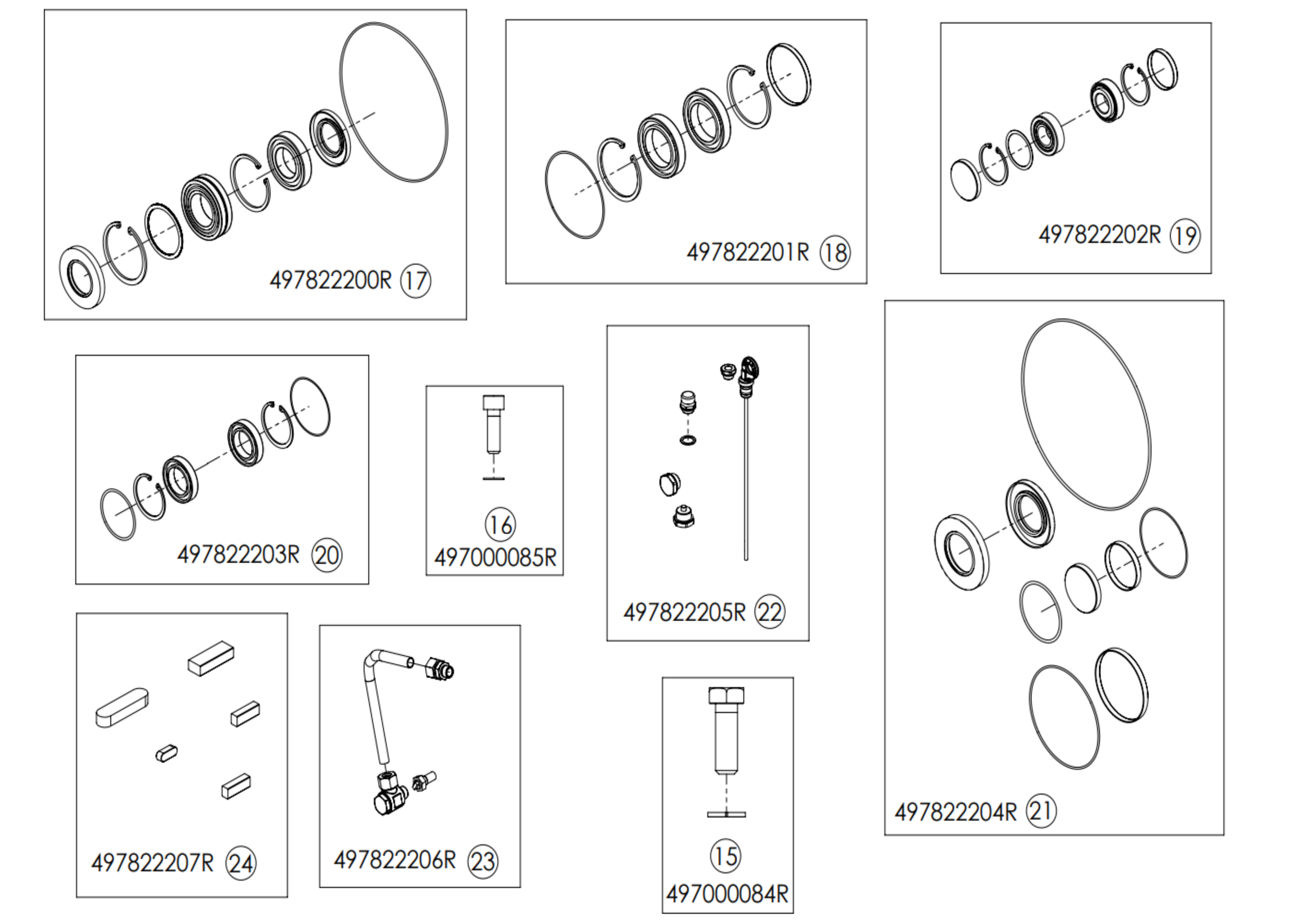 497822200R 17

497822201R 18

497822202R 19

497822203R 20

16
497000085R

497822205R 22

497822204R 21

497822207R 24

497822206R 23

15
497000084R