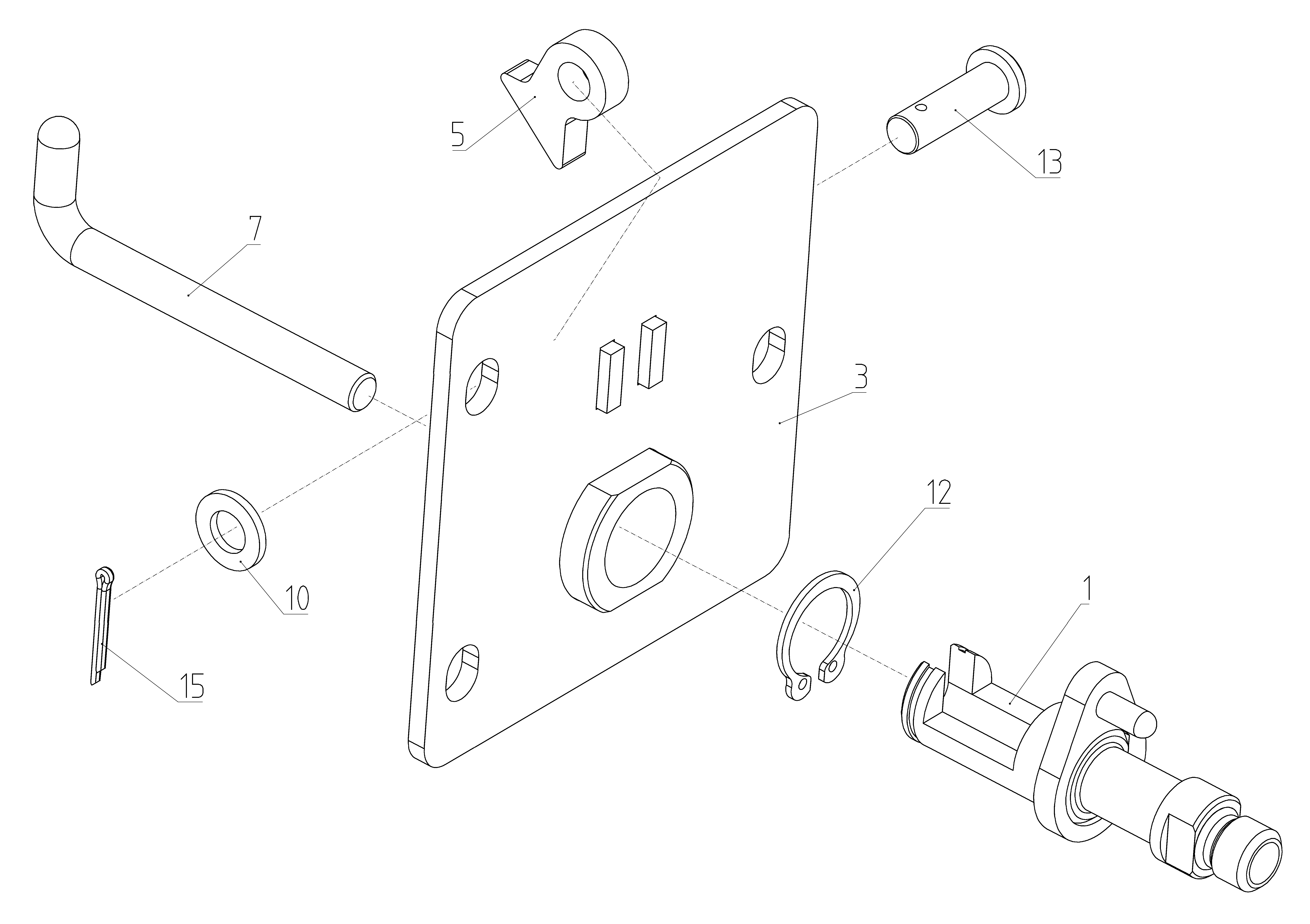 5

13

7

3

12

10

1

15