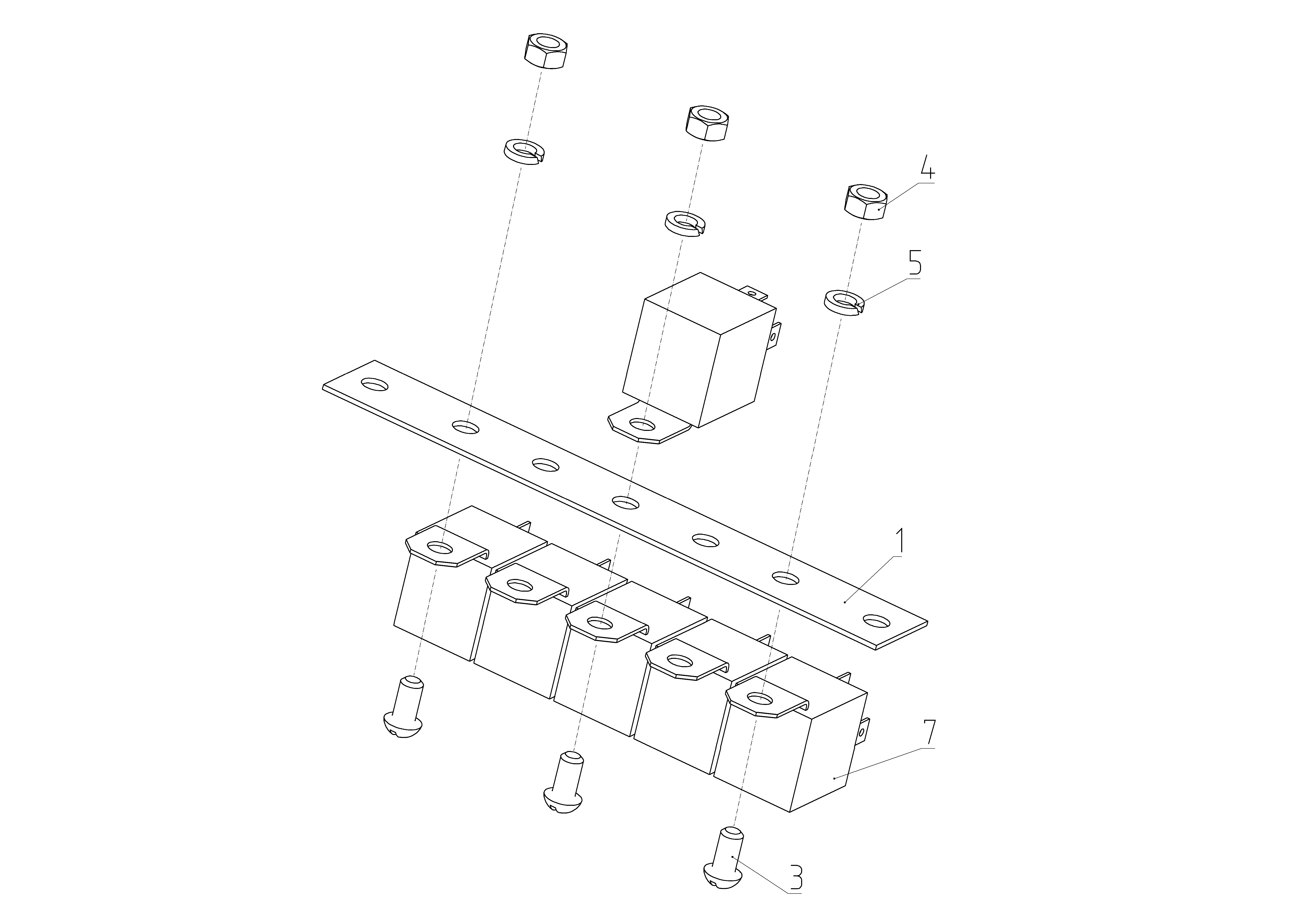 4
5
1
7
3