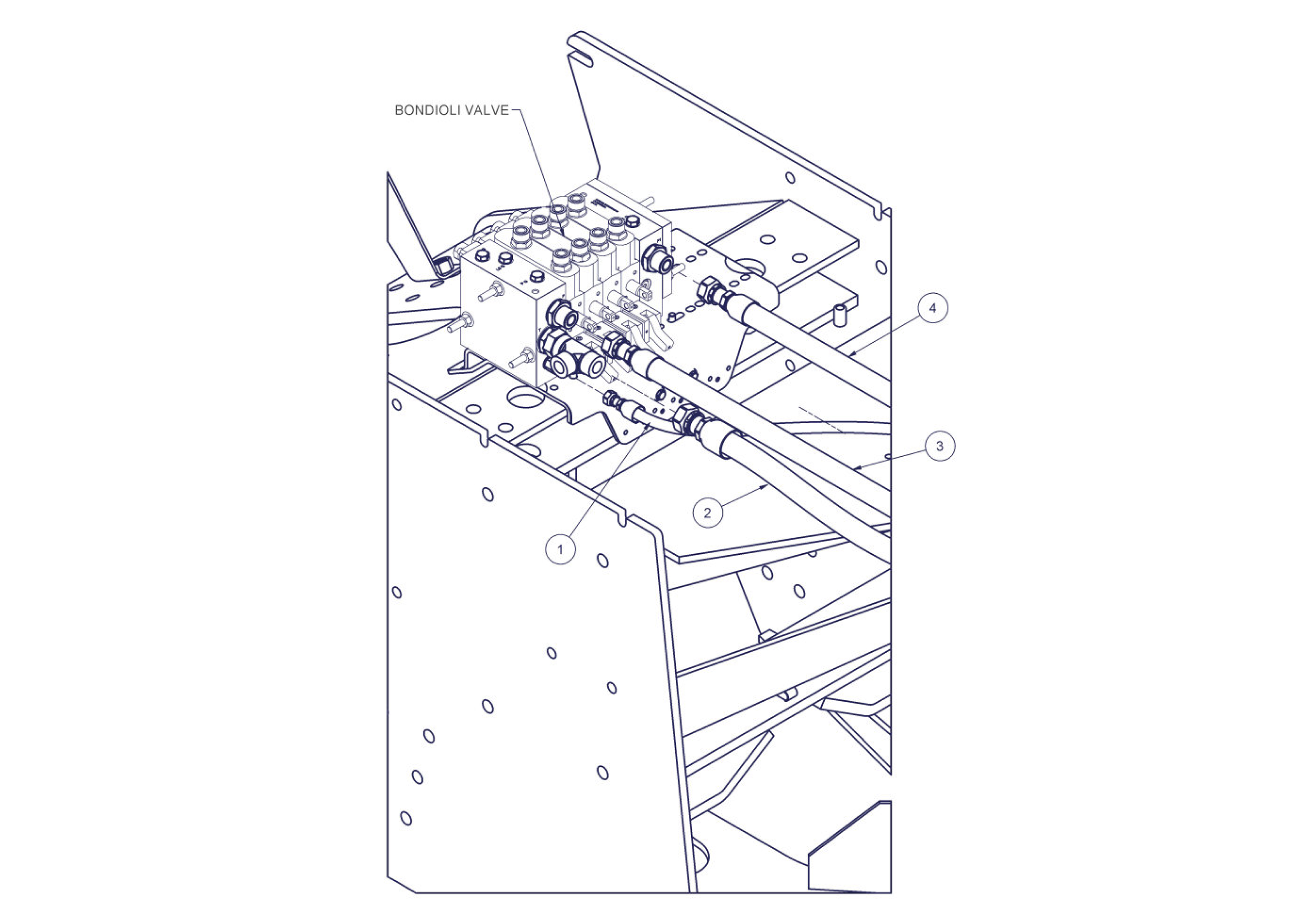 BONDIOLI VALVE

4

3

2

1