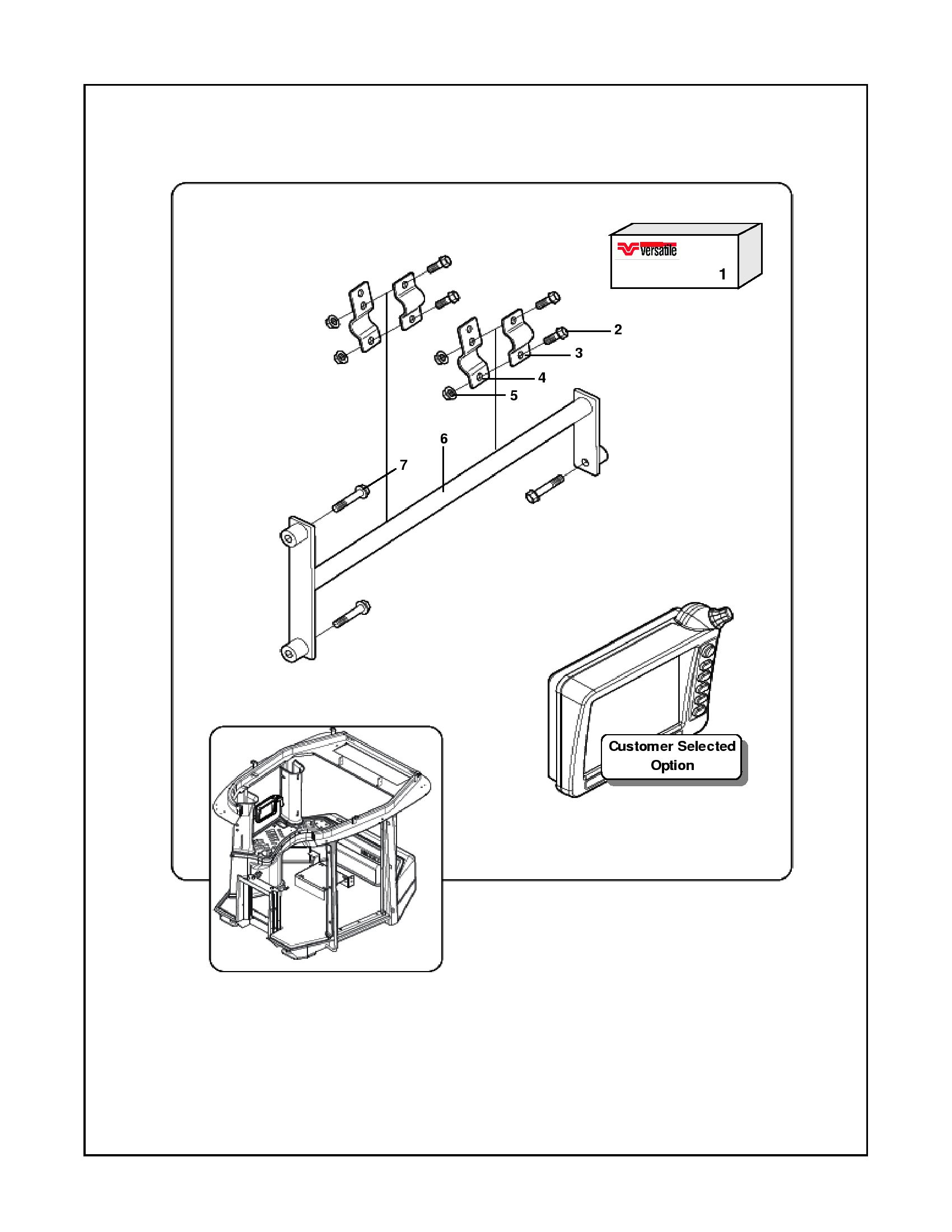 Versatile

1

2

3

4

5

6

7

Customer Selected Option