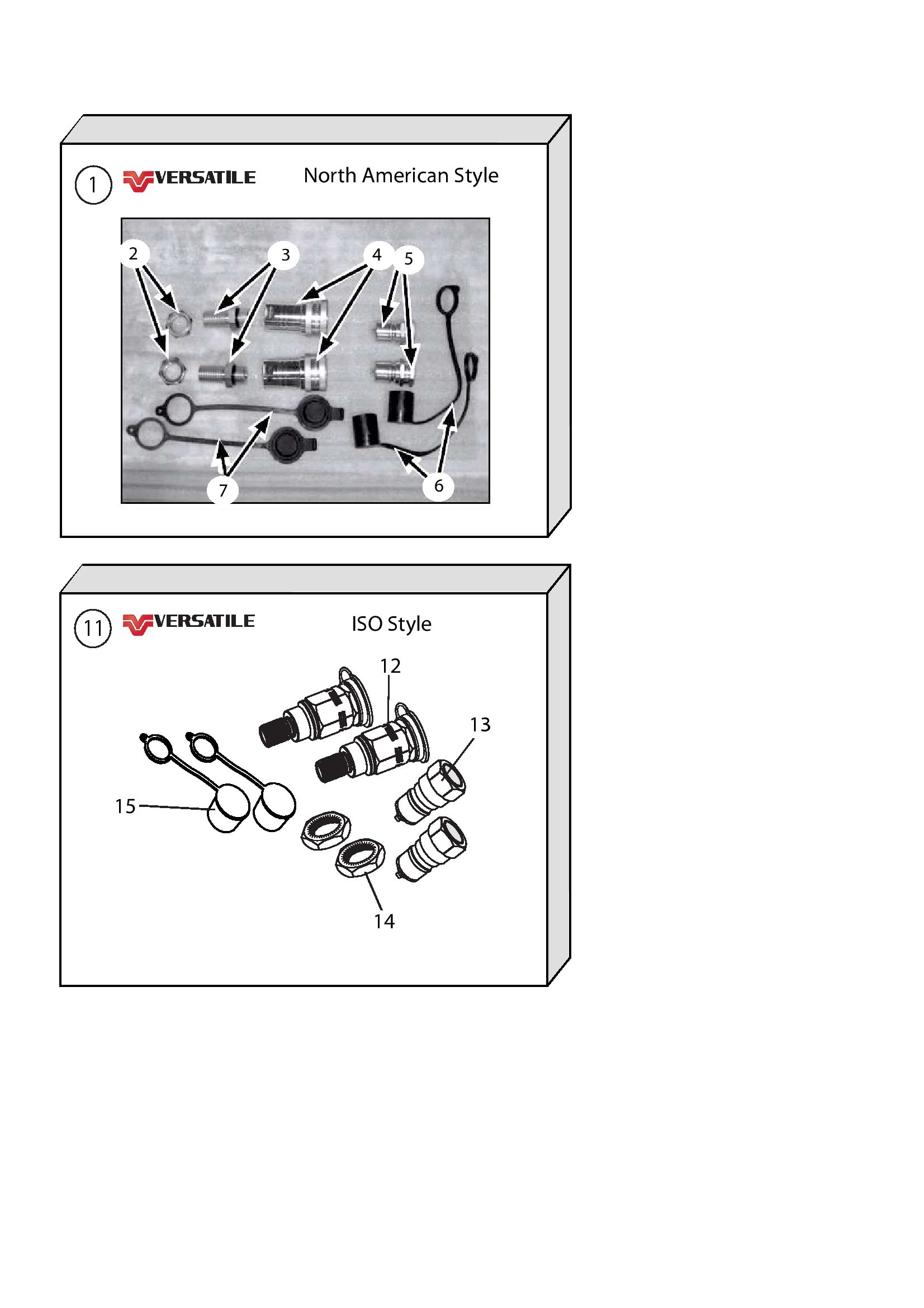 1 VERSATILE North American Style

2 3 4 5

7 6

11 VERSATILE ISO Style

12

13

15

14