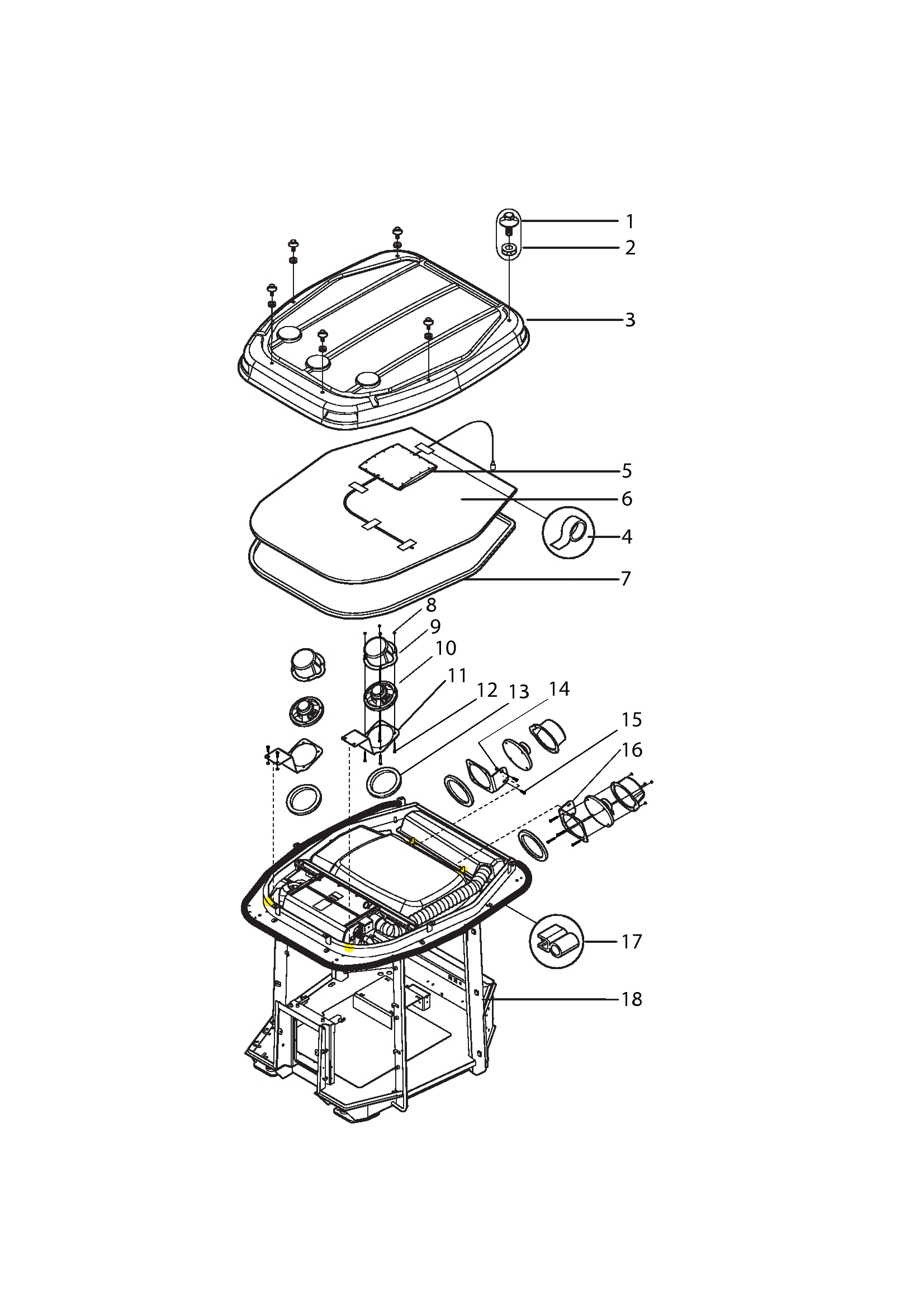 1
2
3
5
6
4
7
8
9
10
11
12
13
14
15
16
17
18