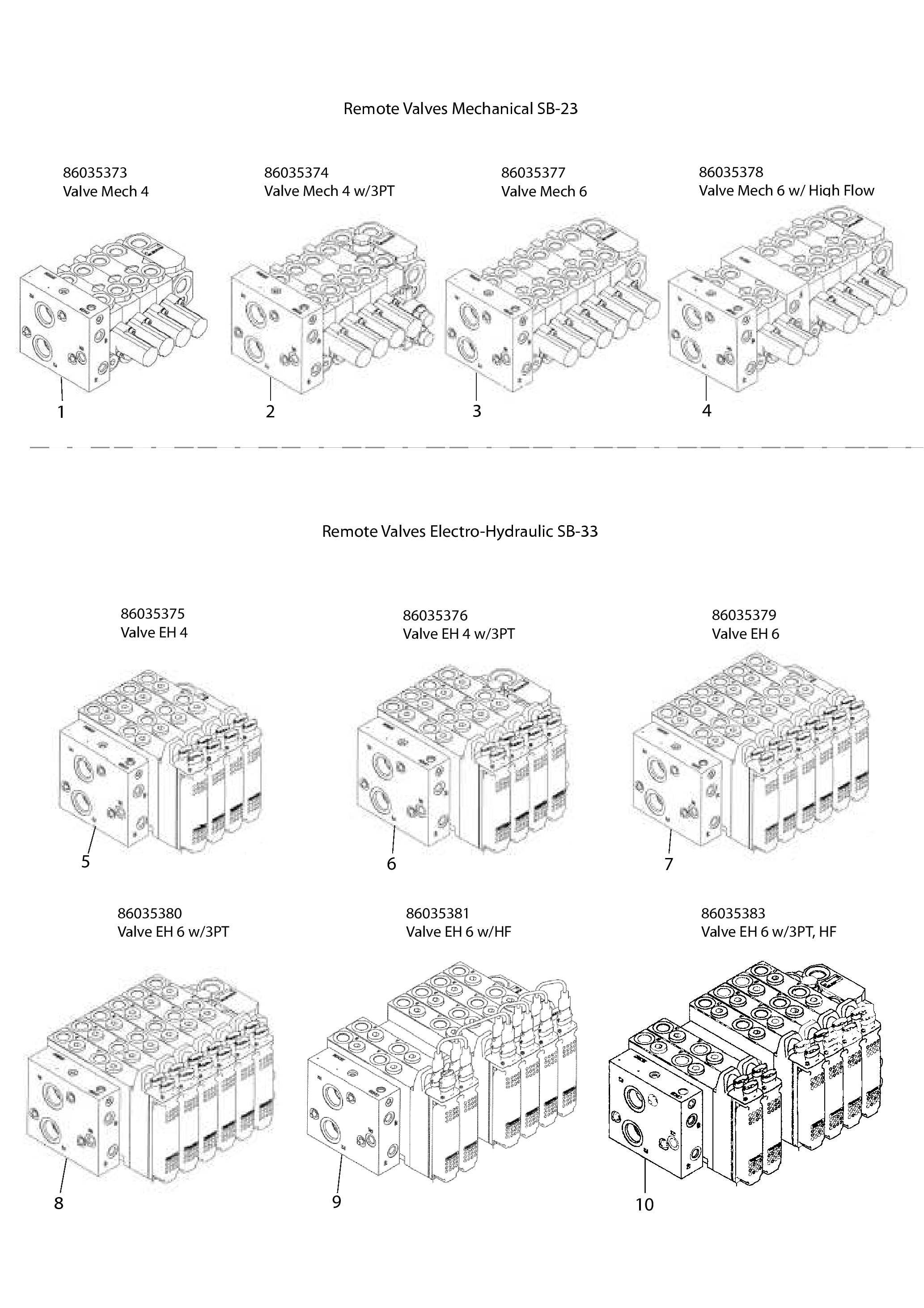 Remote Valves Mechanical SB-23

86035373
Valve Mech 4

86035374
Valve Mech 4 w/3PT

86035377
Valve Mech 6

86035378
Valve Mech 6 w/ High Flow

1

2

3

4

Remote Valves Electro-Hydraulic SB-33

86035375
Valve EH 4

86035376
Valve EH 4 w/3PT

86035379
Valve EH 6

5

6

7

86035380
Valve EH 6 w/3PT

86035381
Valve EH 6 w/HF

86035383
Valve EH 6 w/3PT, HF

8

9

10