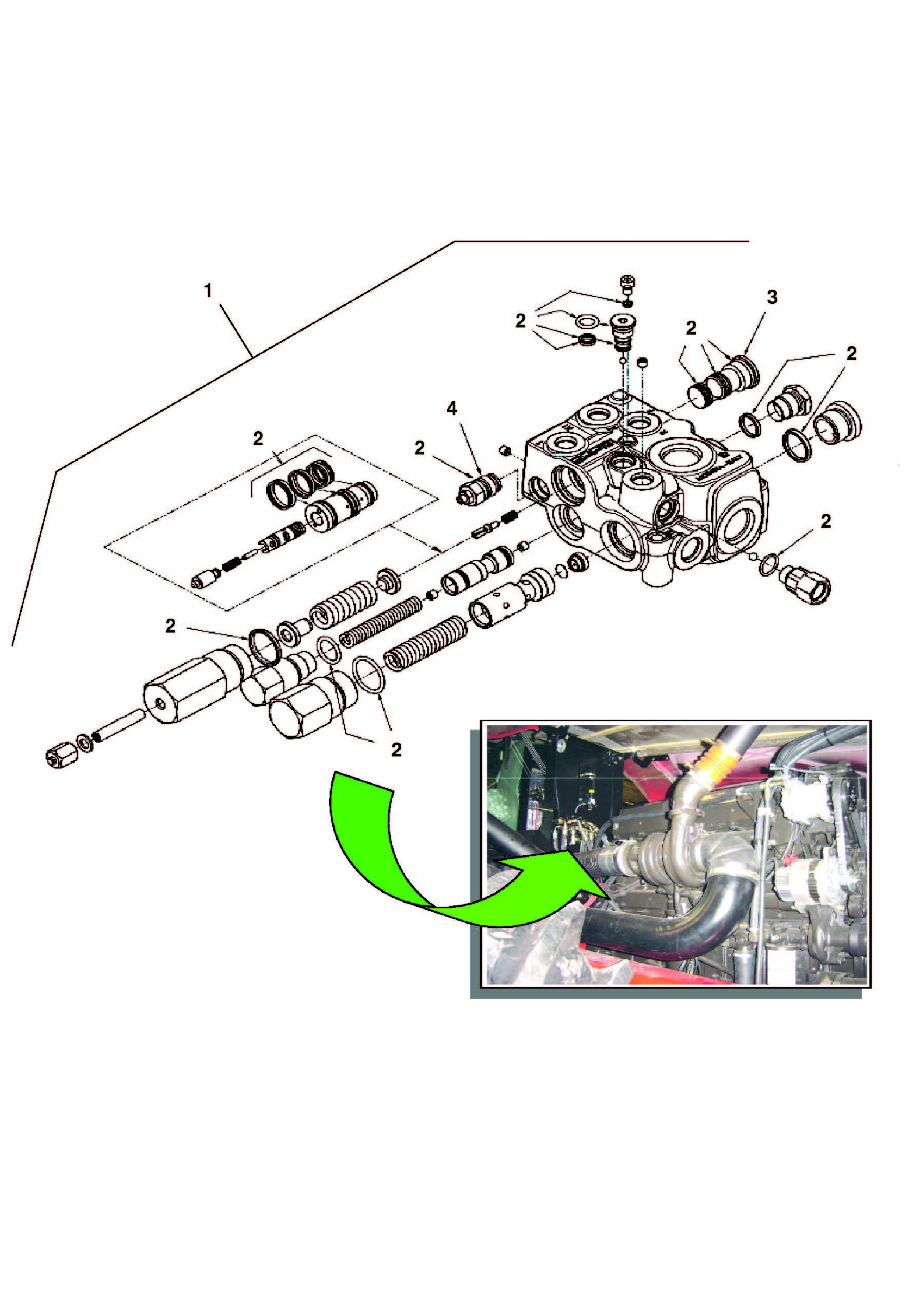 1
2
3
2
2
4
2
2
2
2
2