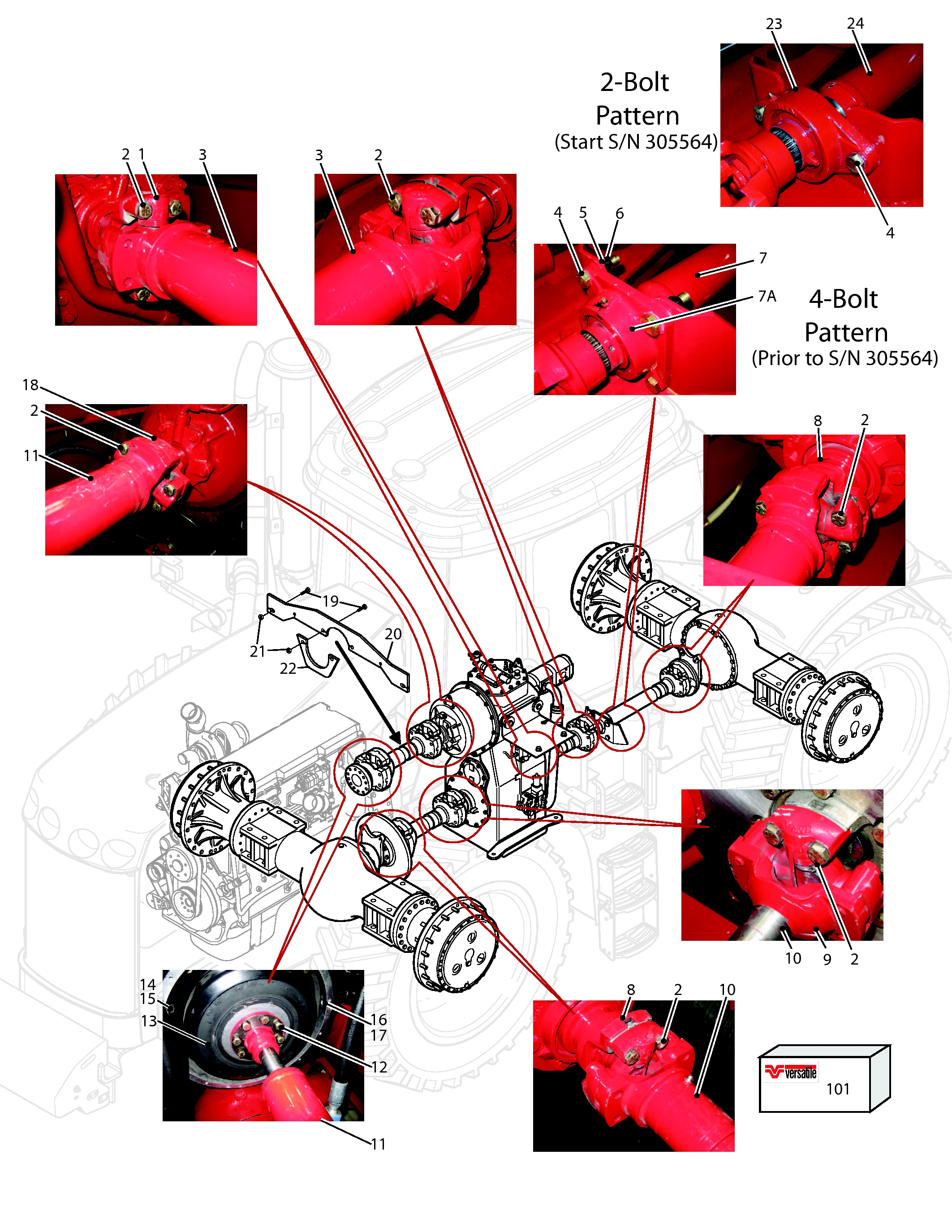 23 24

2-Bolt Pattern (Start S/N 305564)

4

2 1 3

3 2

4 5 6

7

7A

4-Bolt Pattern (Prior to S/N 305564)

18

2

11

8 2

19

20

21

22

10 9 2

14
15
13

16
17
12

11

8 2 10

versatile
101