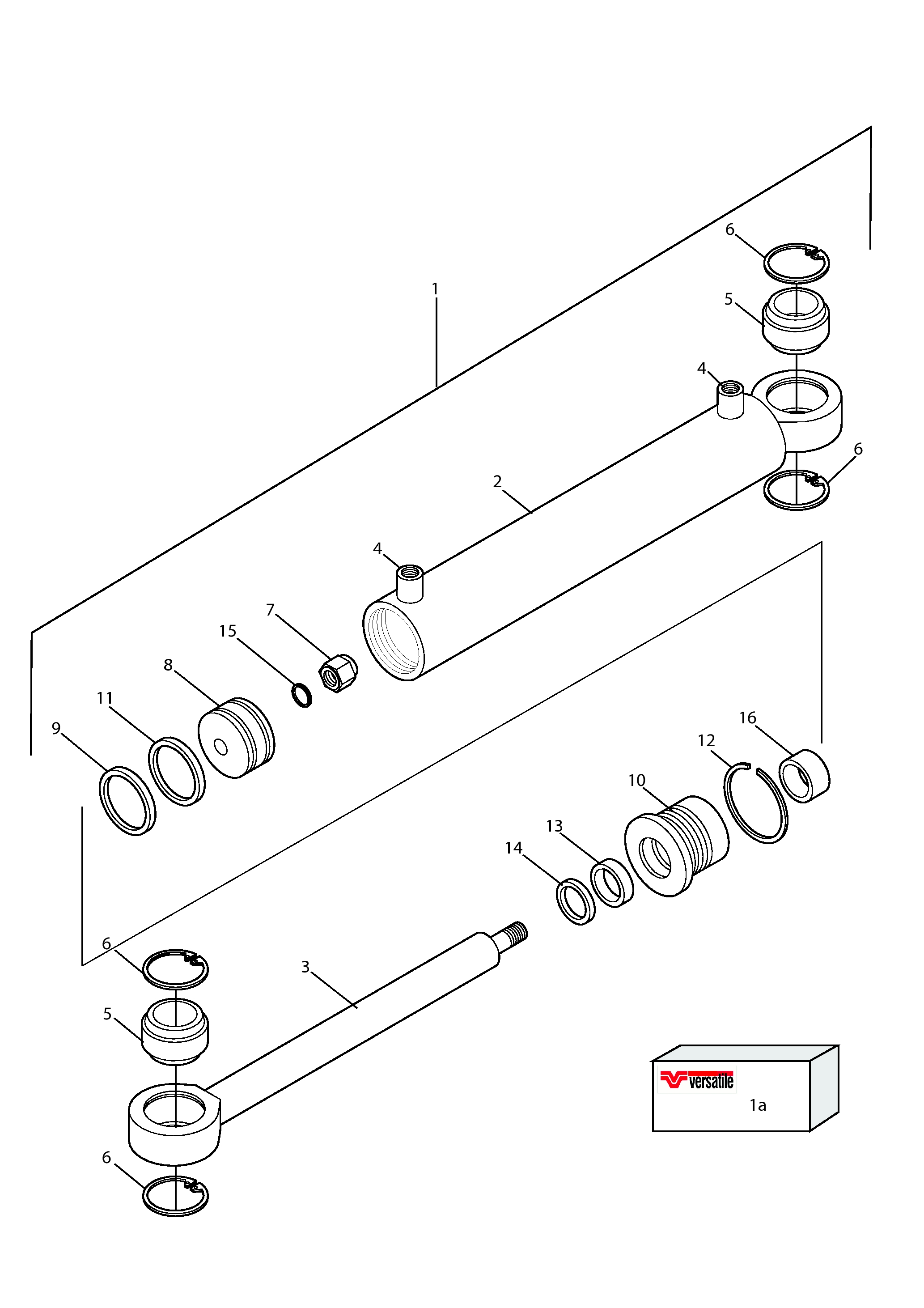 6
1
5
4
6
2
4
7
15
8
11
9
16
12
10
13
14
6
3
5
6
versatile
1a