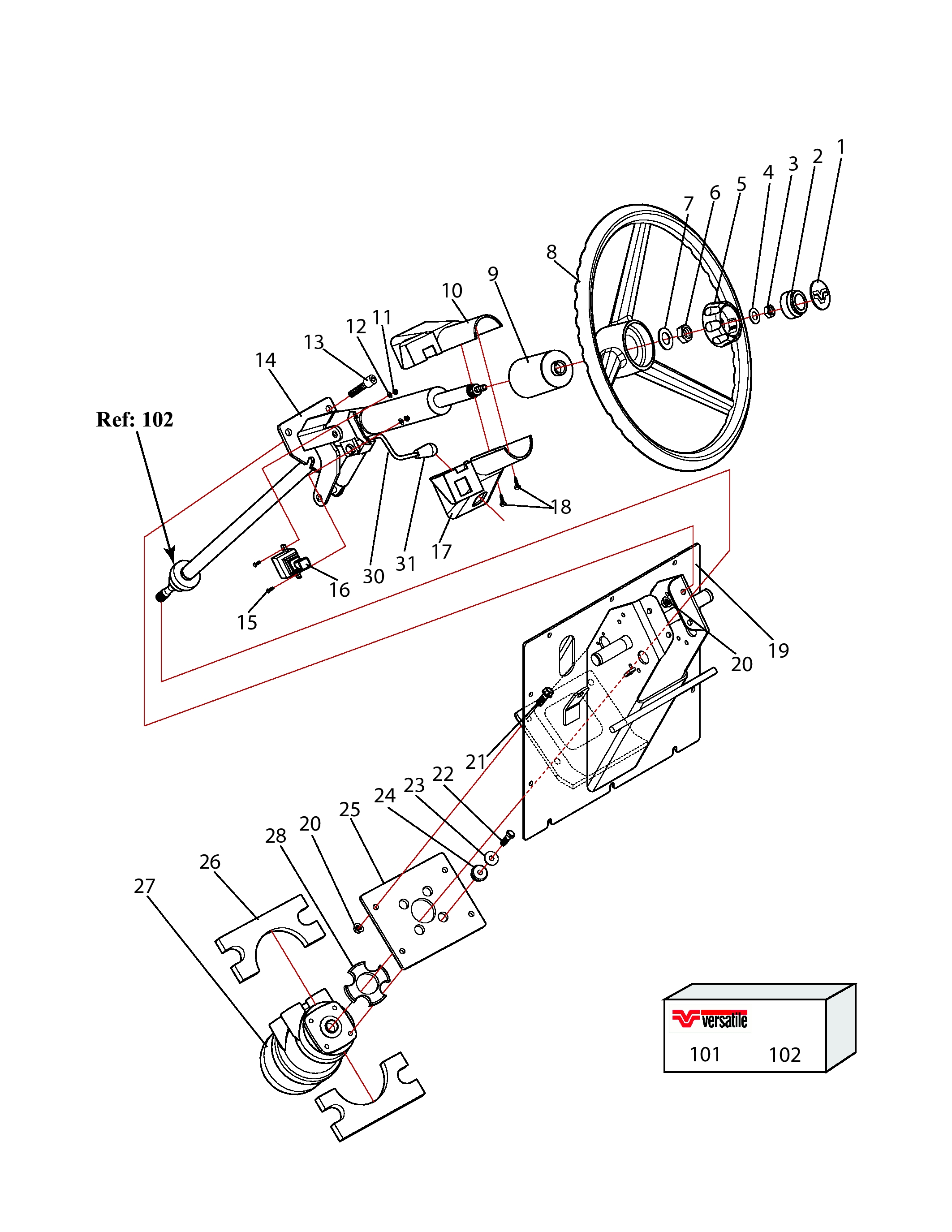 1
2
3
4
5
6
7
8
9
10
11
12
13
14
Ref: 102
18
17
31
30
16
15
19
20
21
22
23
24
25
20
28
26
27
versatile
101
102