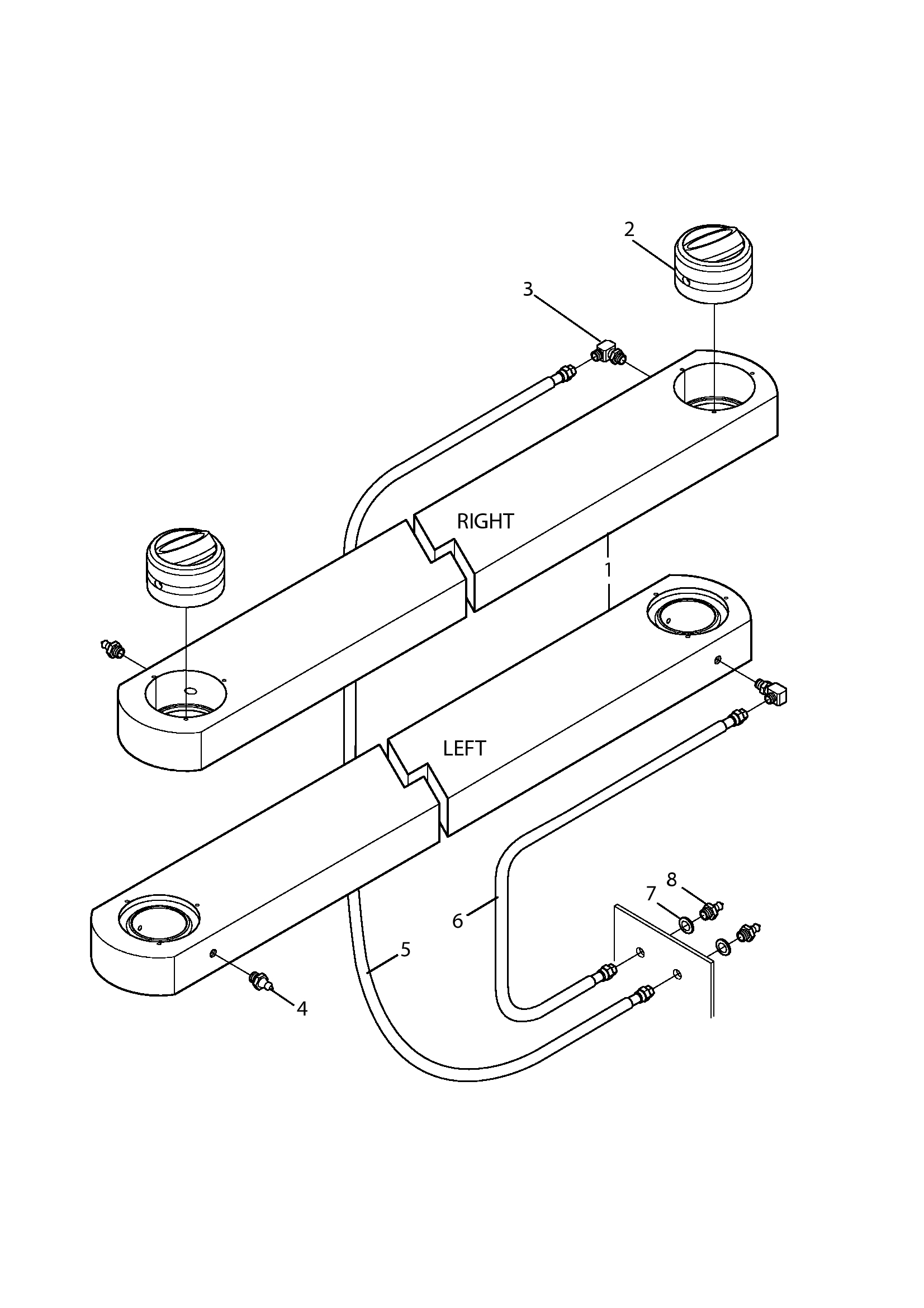 2
3
RIGHT
1
LEFT
8
7
6
5
4