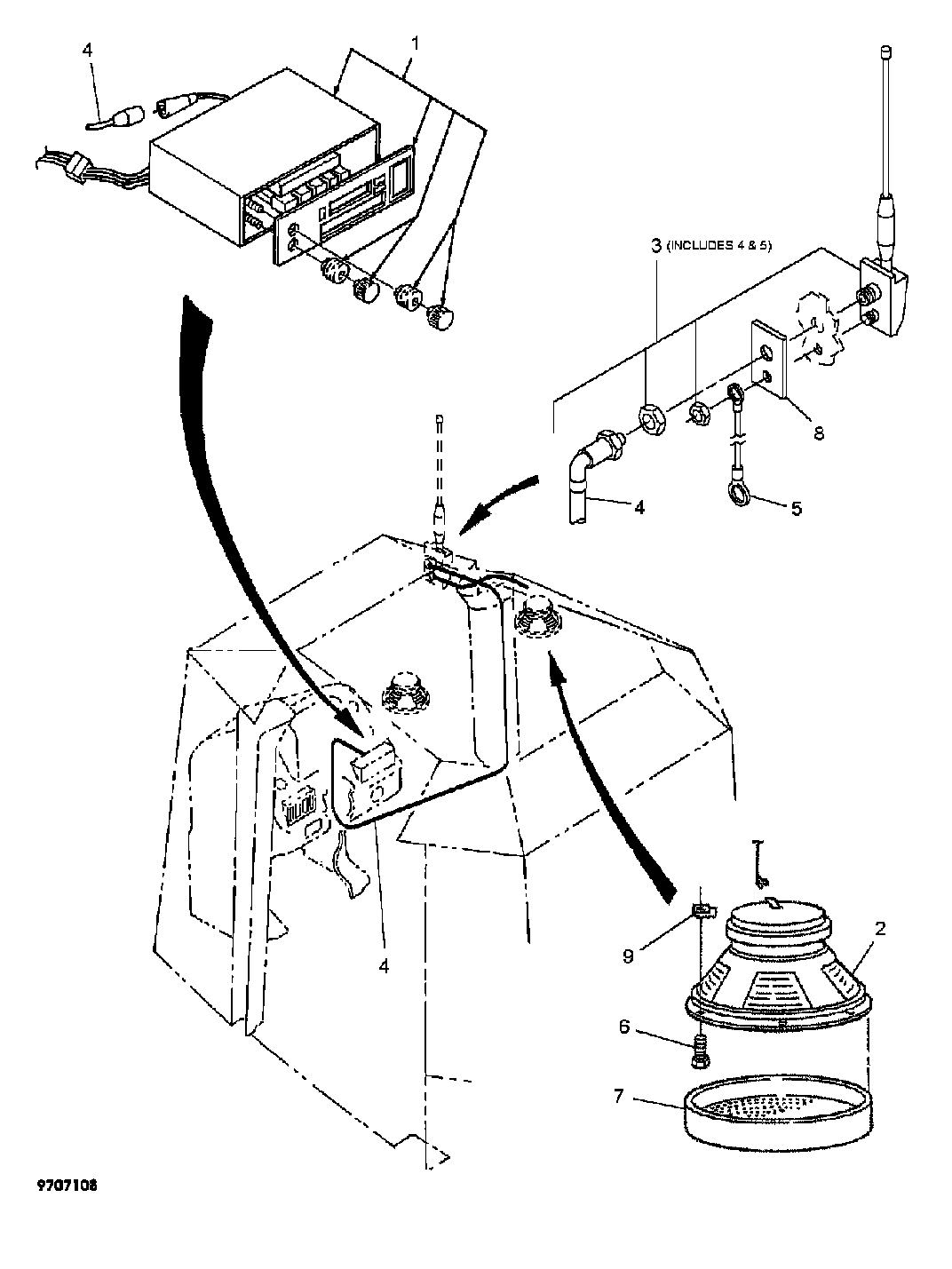 4
1
3 (INCLUDES 4 & 5)
8
4
5
4
9
2
6
7
9707108