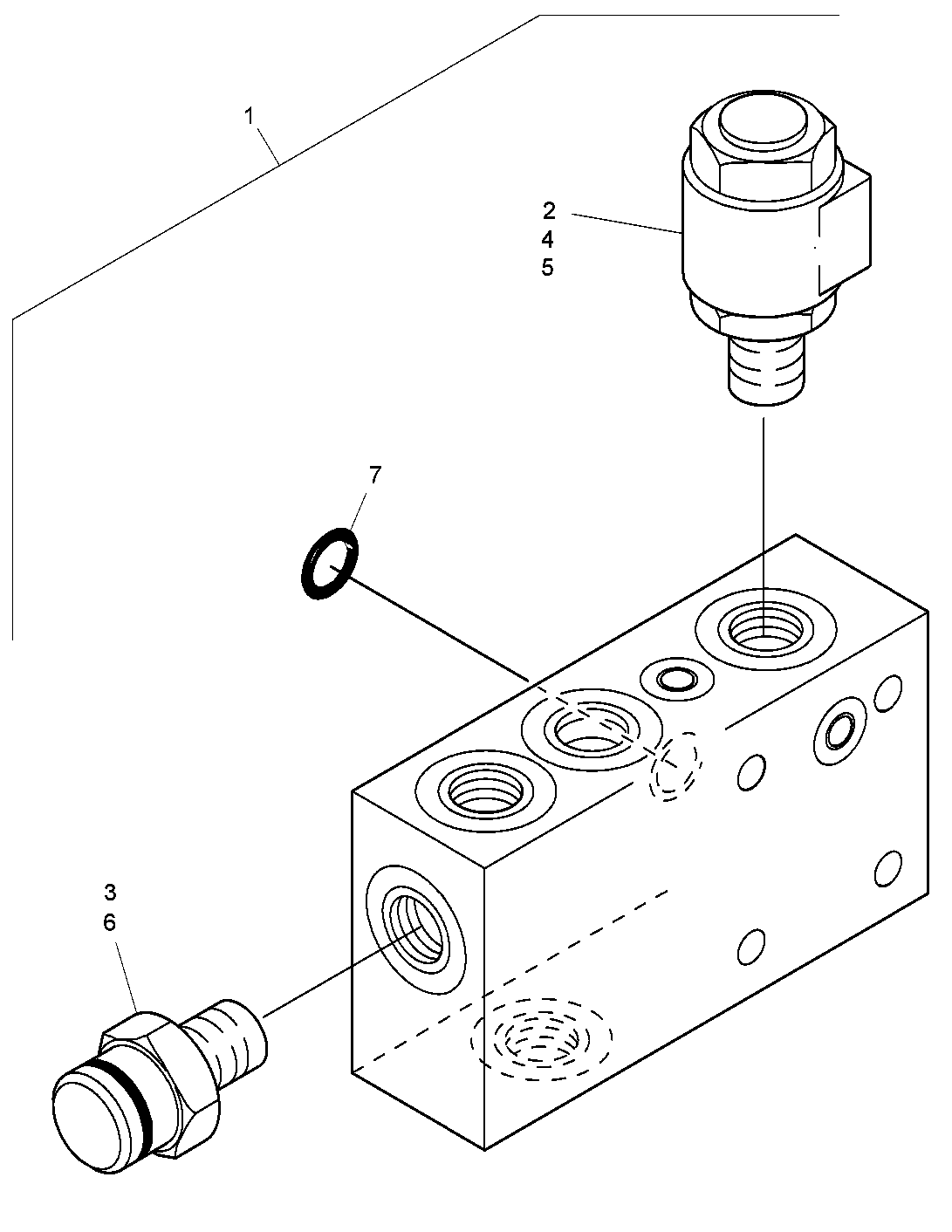 1

2
4
5

7

3
6