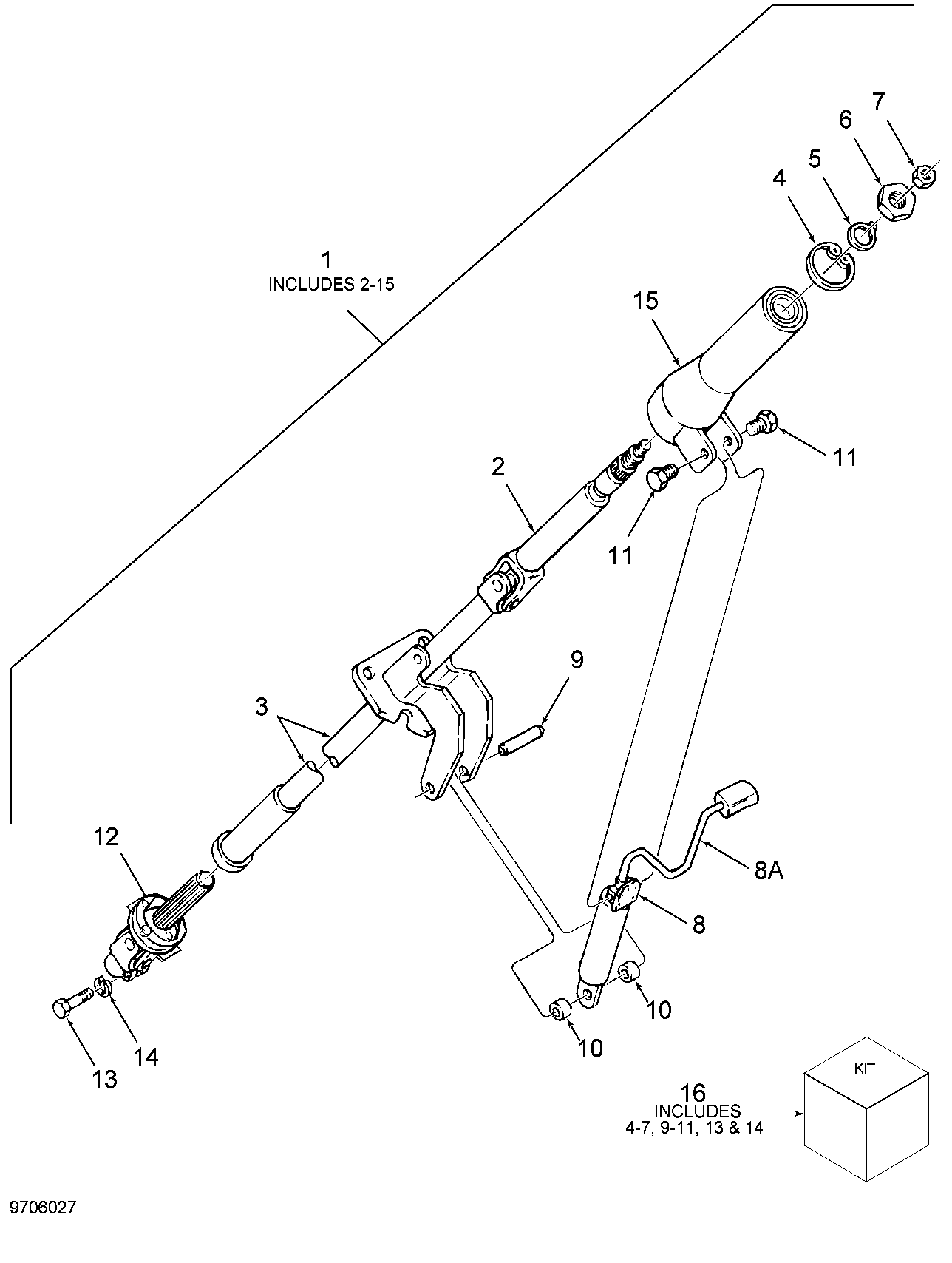 7
6
5
4
1
INCLUDES 2-15
15
11
2
11
9
3
12
8A
8
10
10
14
13
KIT
16
INCLUDES
4-7, 9-11, 13 & 14
9706027