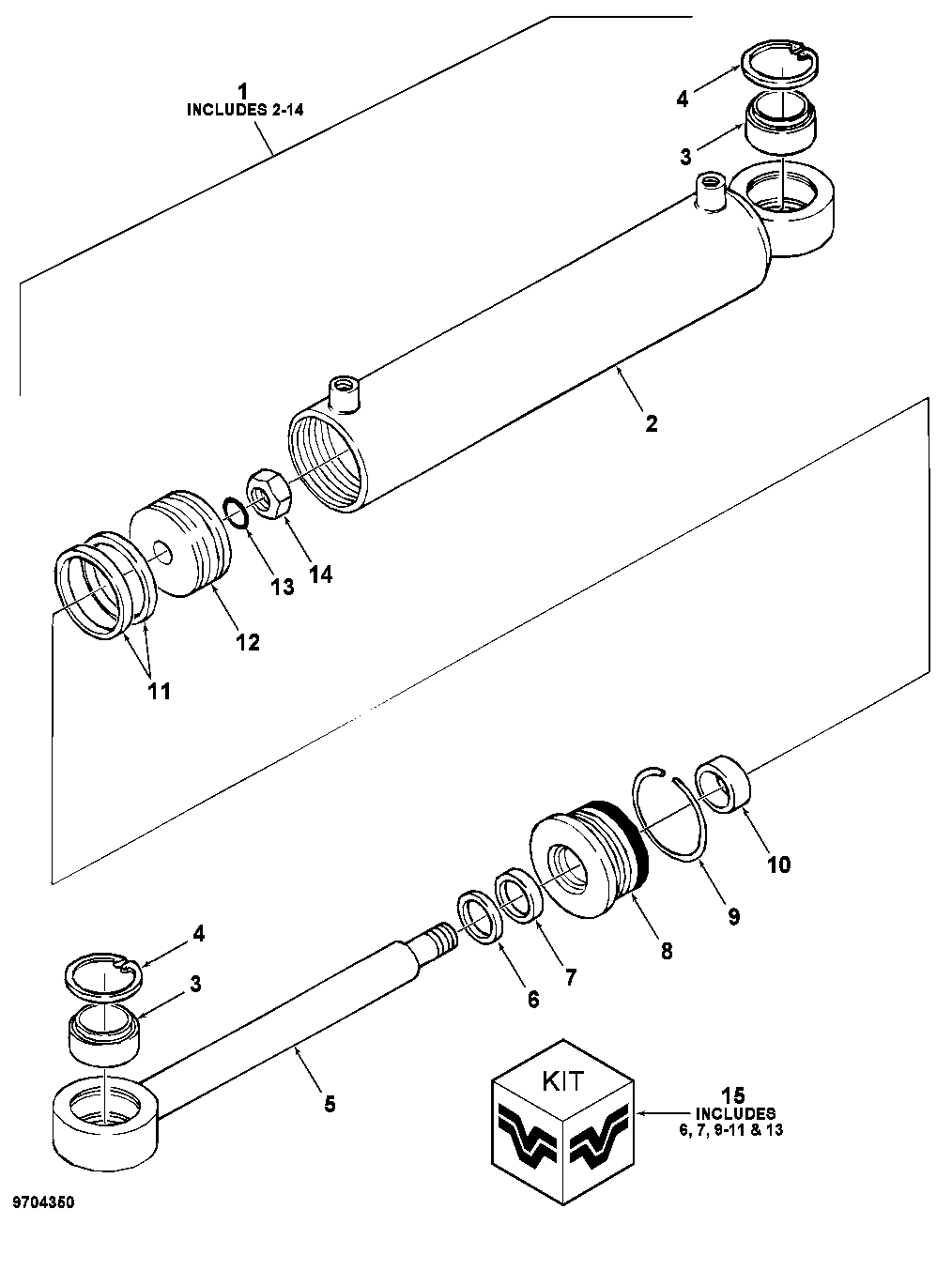 1
INCLUDES 2-14

4

3

2

14

13

12

11

10

9

8

7

6

4

3

5

KIT

15
INCLUDES
6, 7, 9-11 & 13

9704350