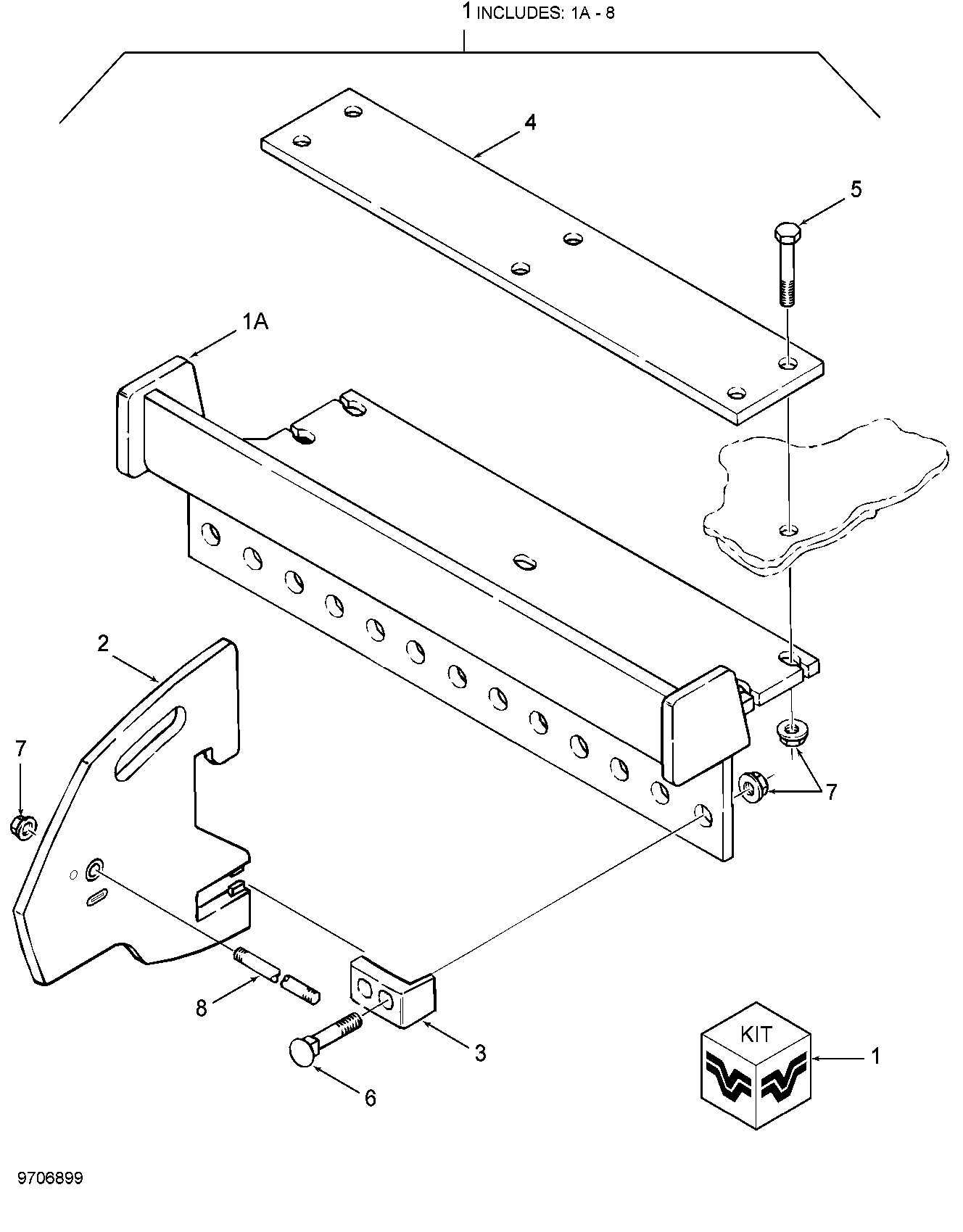 1 INCLUDES: 1A - 8

4

5

1A

2

7

7

8

3

6

KIT

1

9706899