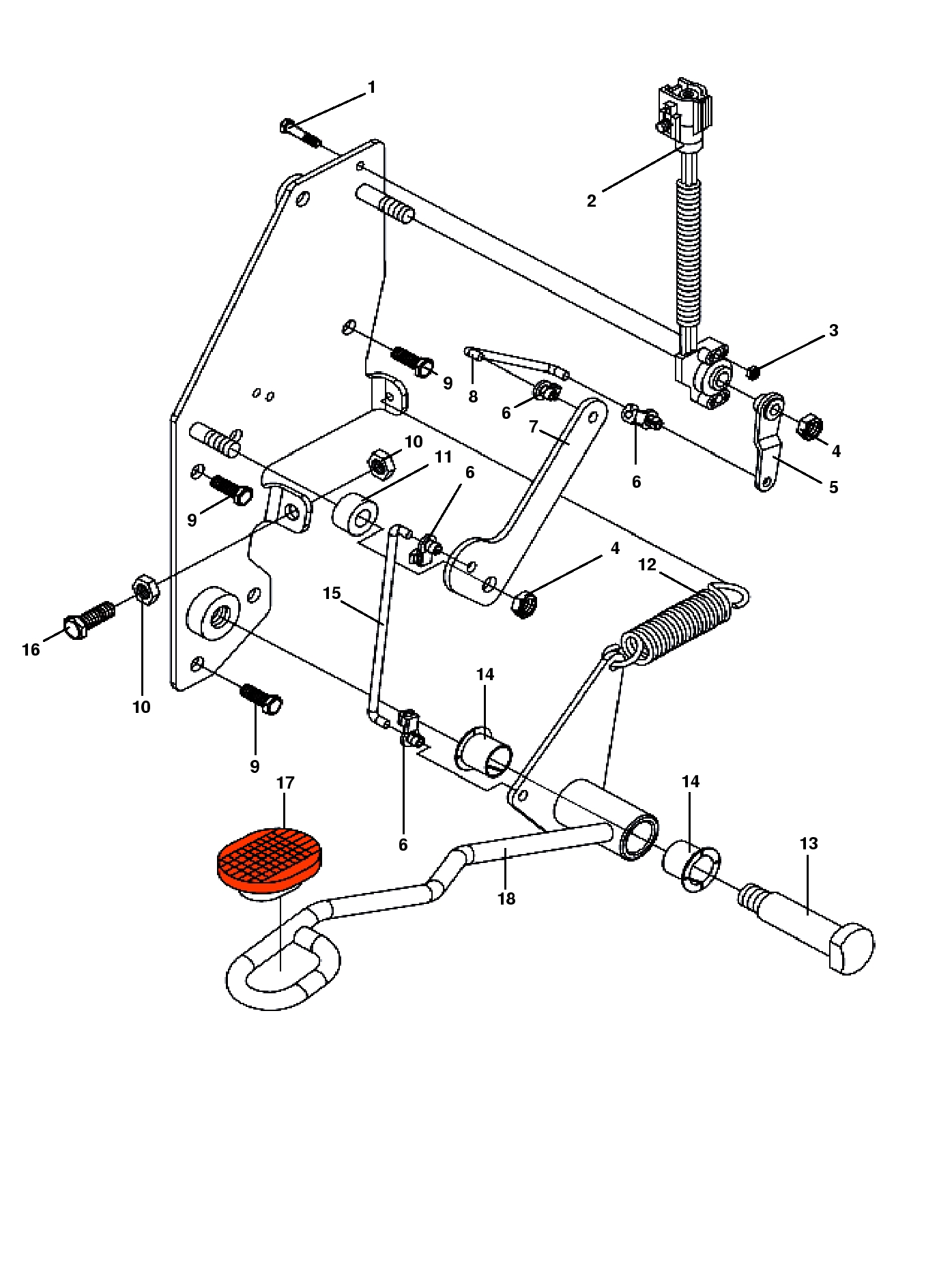 1
2
3
9
8
6
7
6
4
5
10
11
6
9
4
12
15
16
10
14
9
17
6
14
13
18