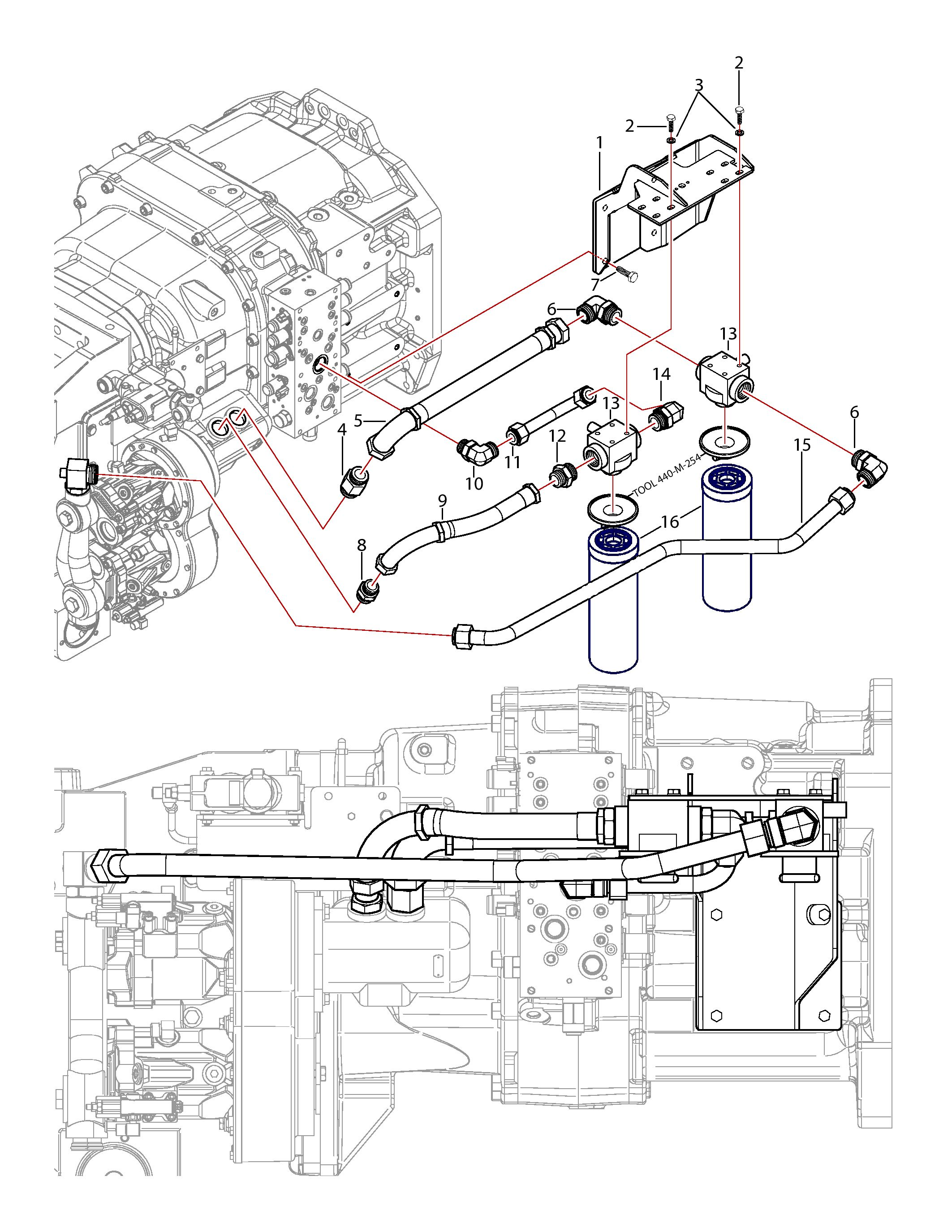 2
3
2
1
7
6
13
14
5
13
6
4
11
12
15
10
TOOL 440-M-254
9
16
8