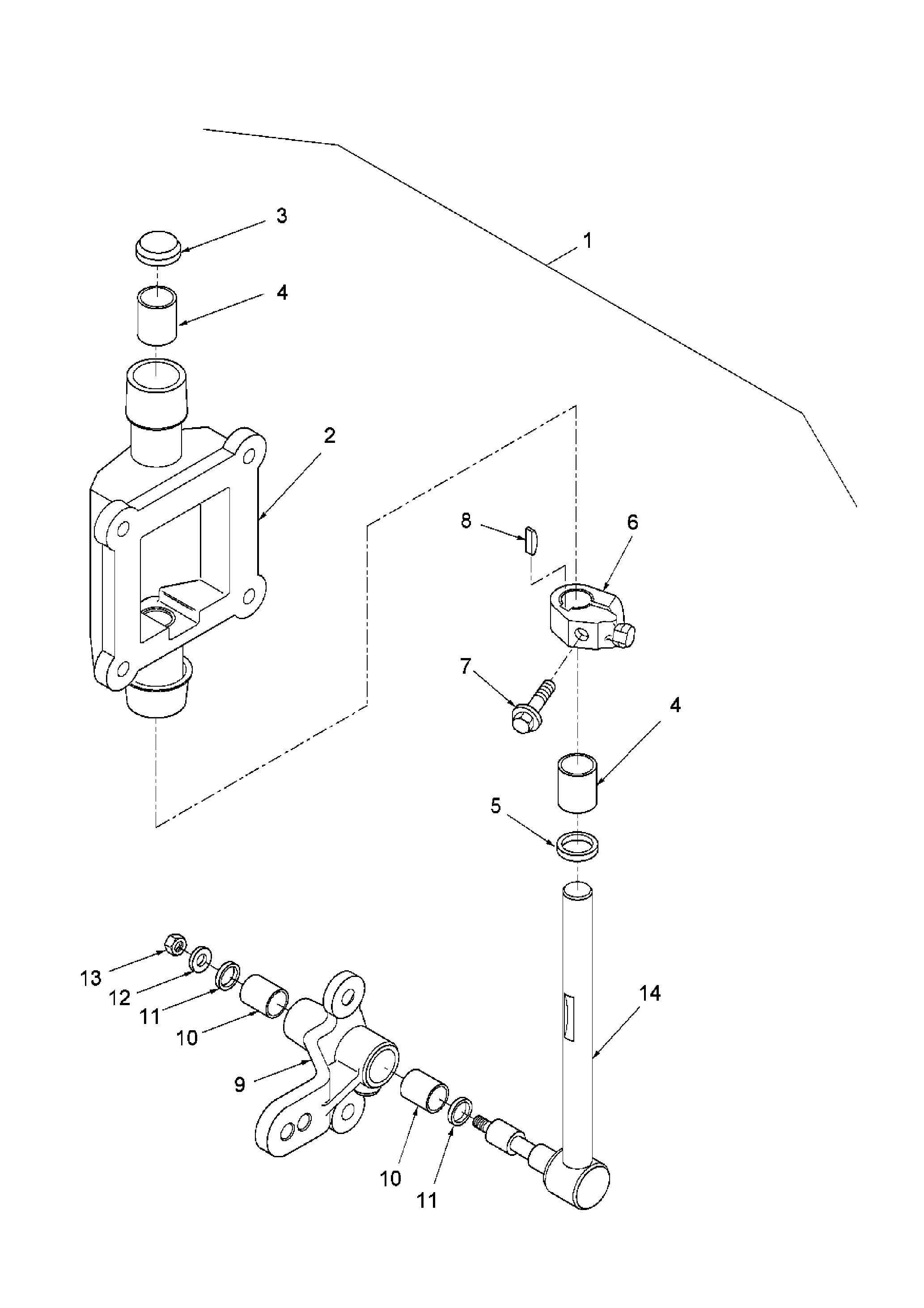 3
1
4
2
8
6
7
4
5
13
12
11
10
14
9
10
11