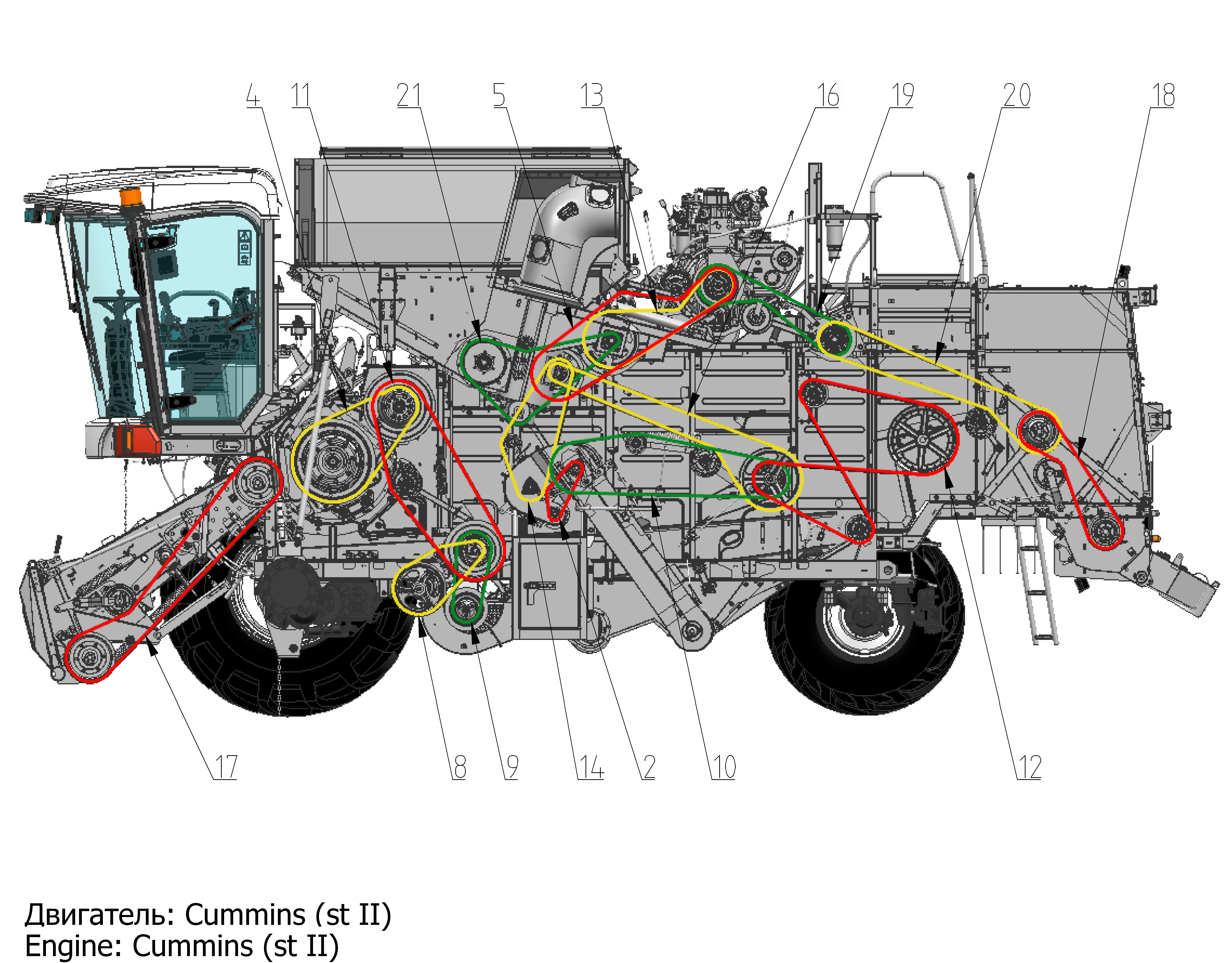 4 11 21 5 13 16 19 20 18

17 8 9 14 2 10 12

Двигатель: Cummins (st II)
Engine: Cummins (st II)