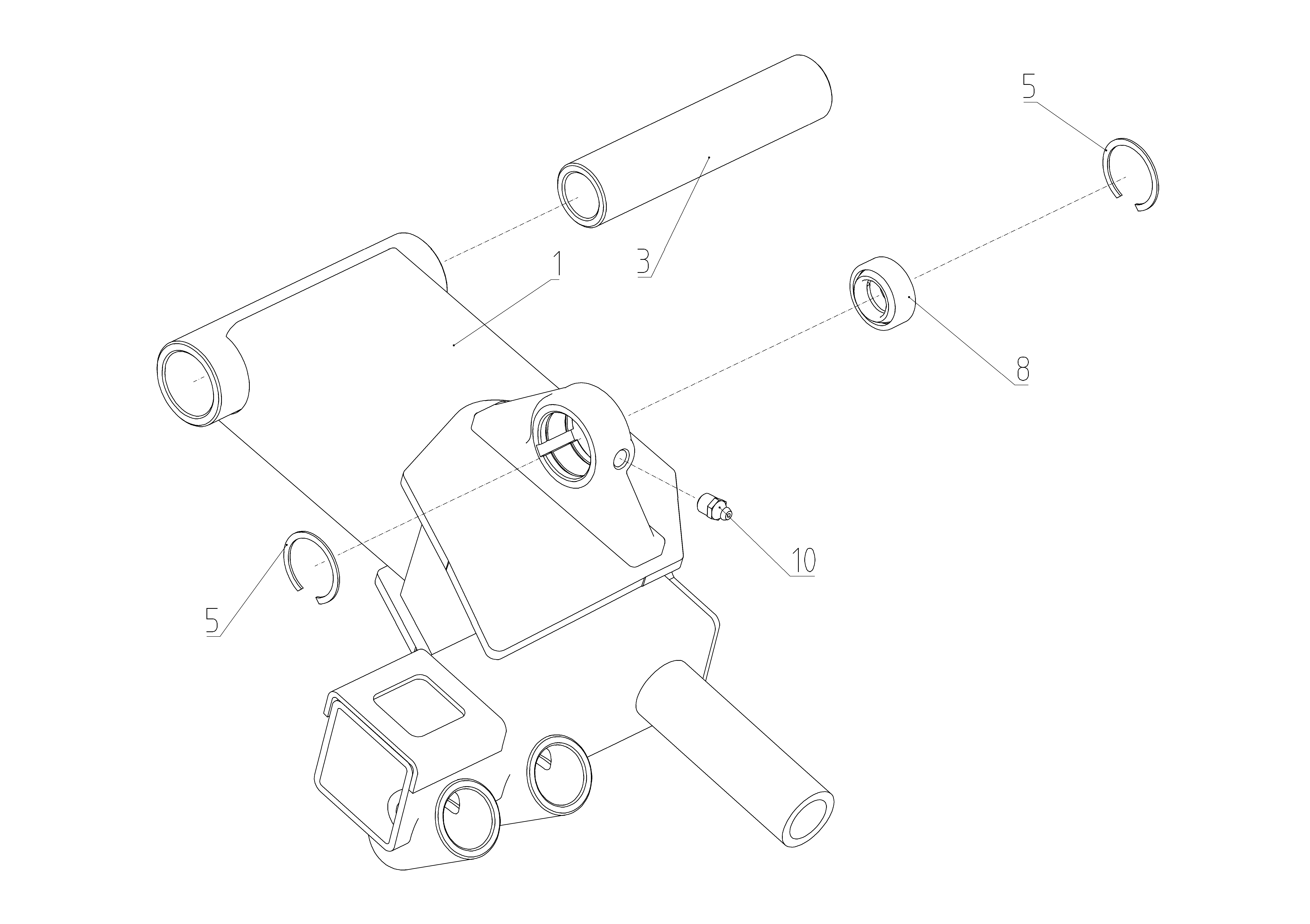 5

1

3

8

10

5