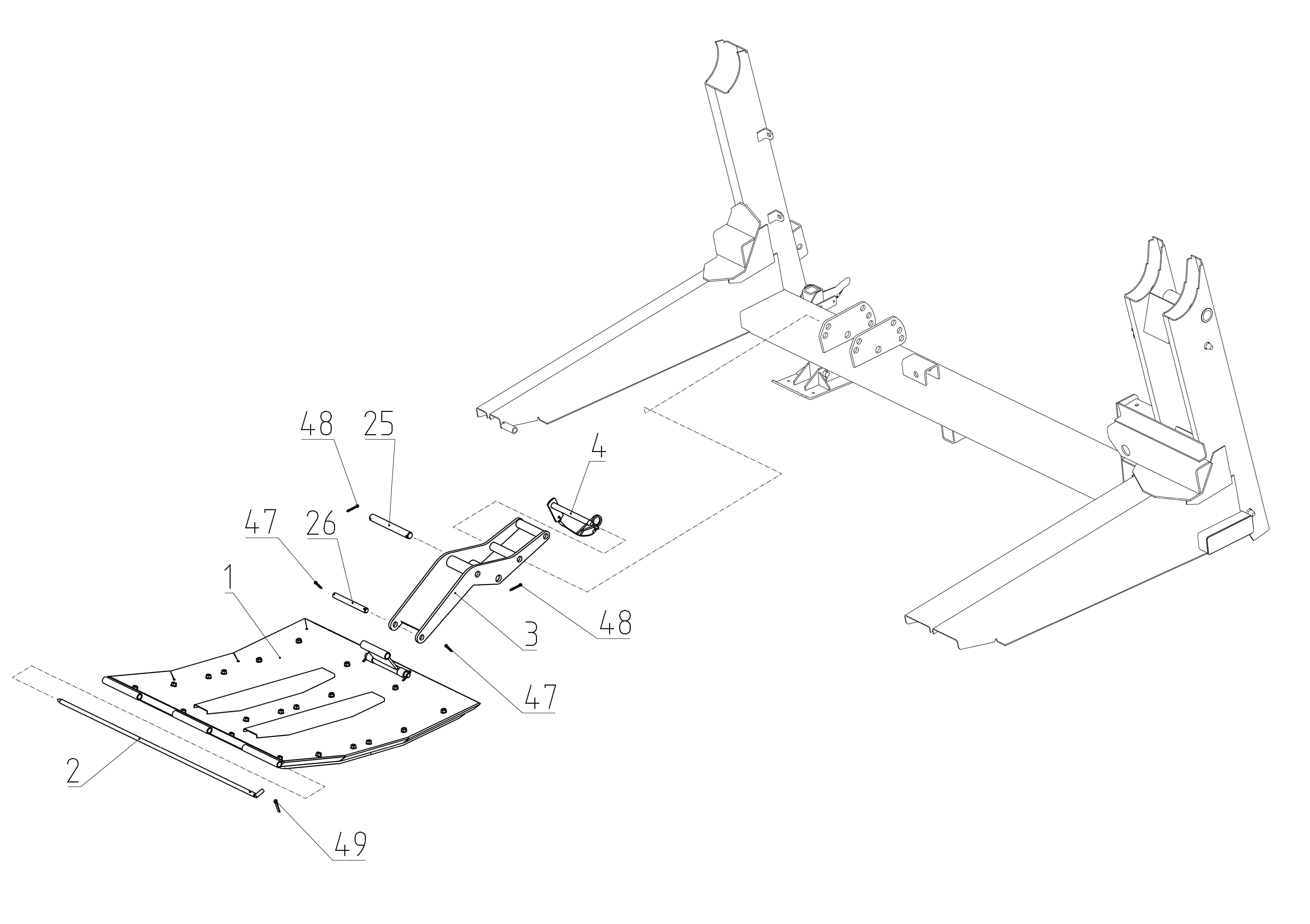 48
25
4
47
26
1
3
48
47
2
49