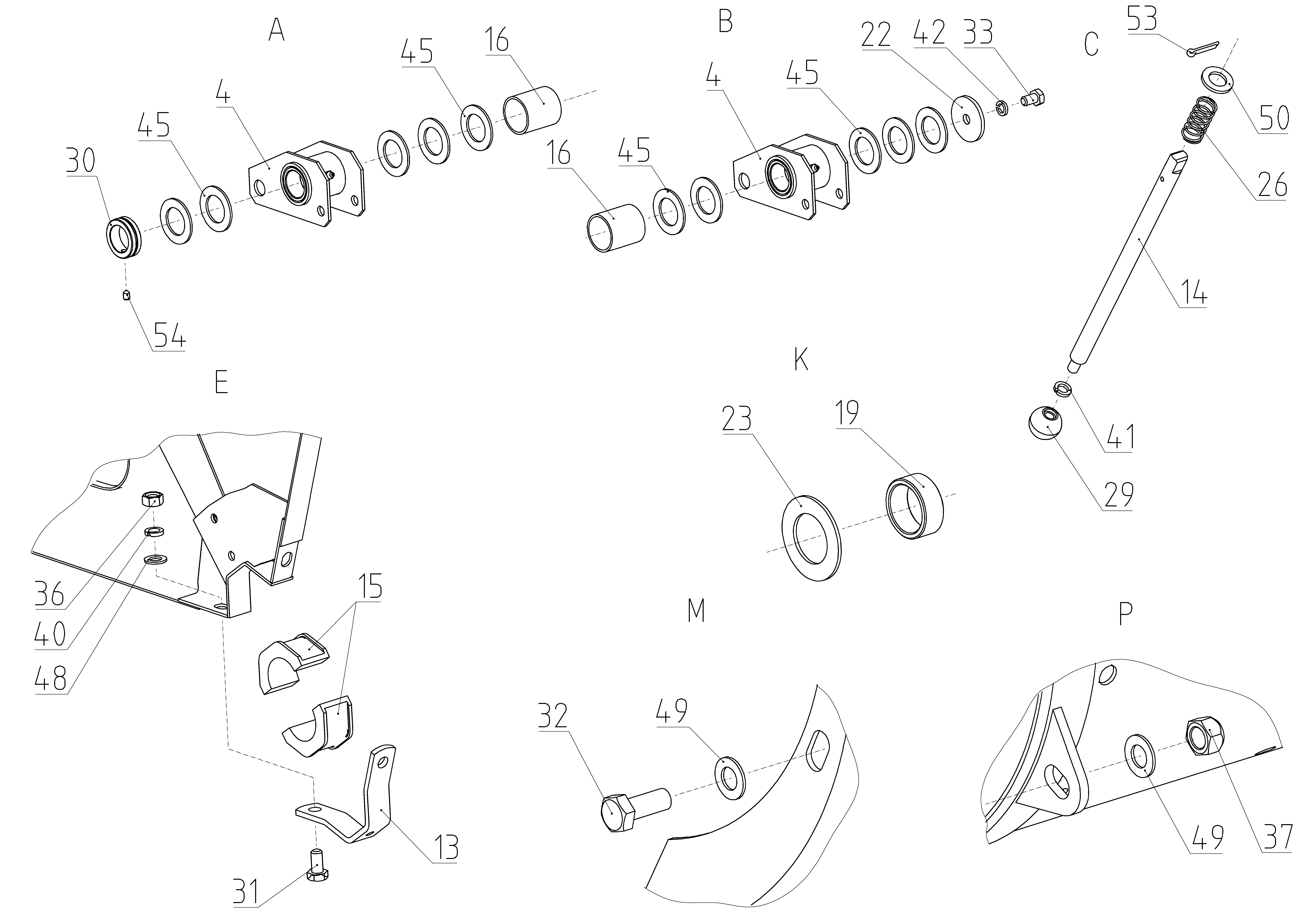 A
45
16
4
45
30
54
B
22
42
33
4
45
16
45
C
53
50
26
14
41
29
E
36
40
48
15
13
31
K
23
19
M
32
49
P
49
37