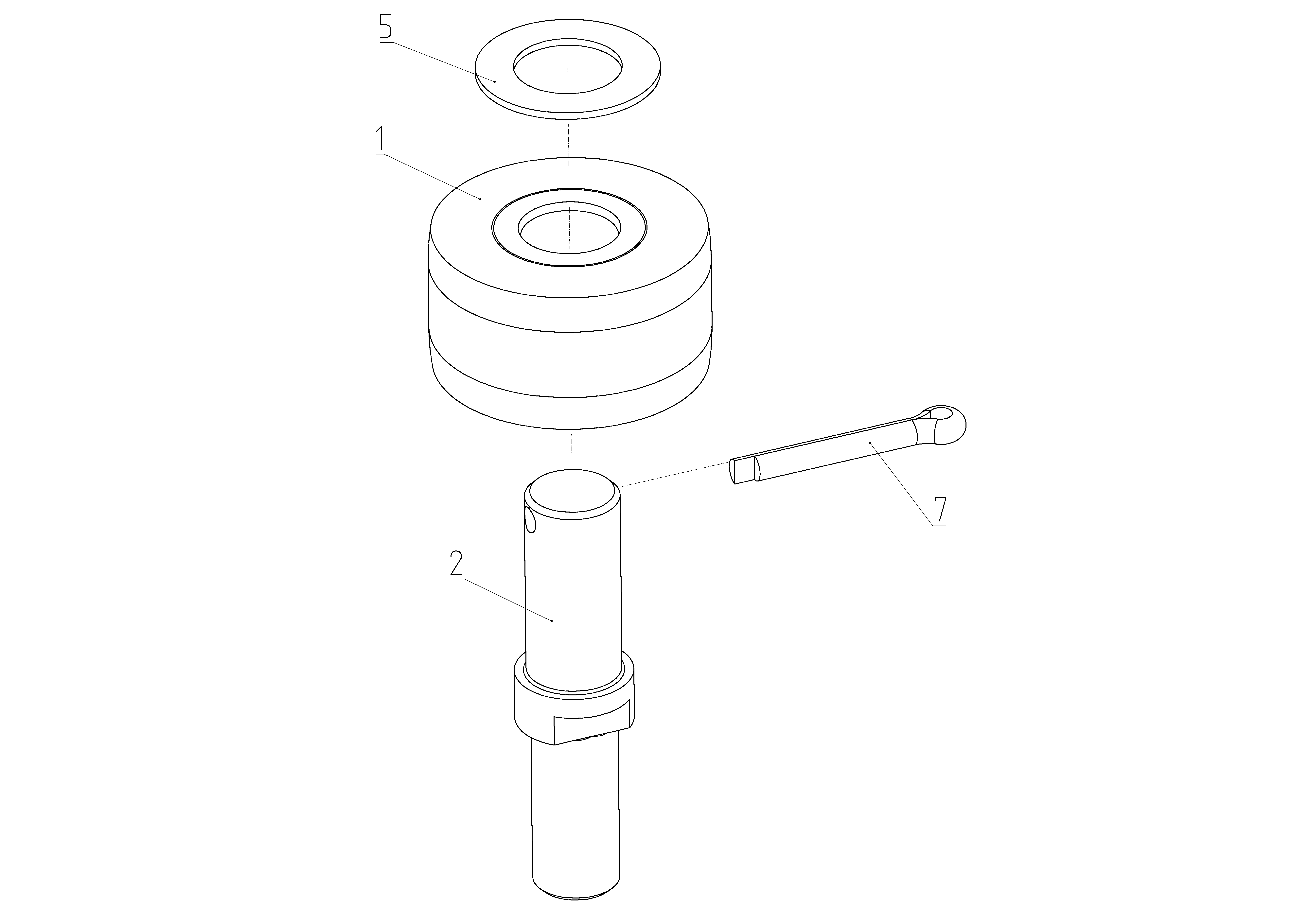 5

1

7

2