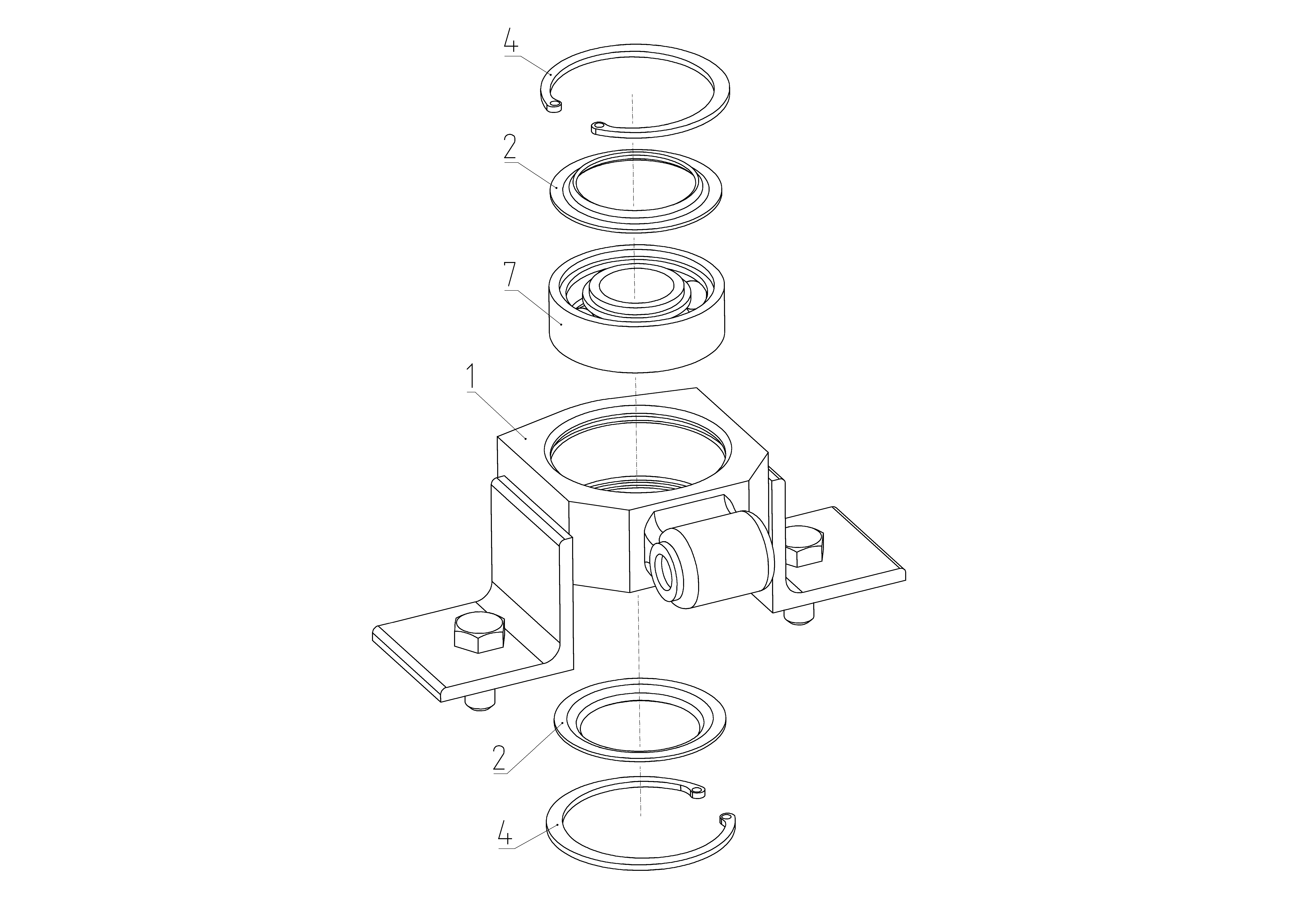 4
2
7
1
2
4