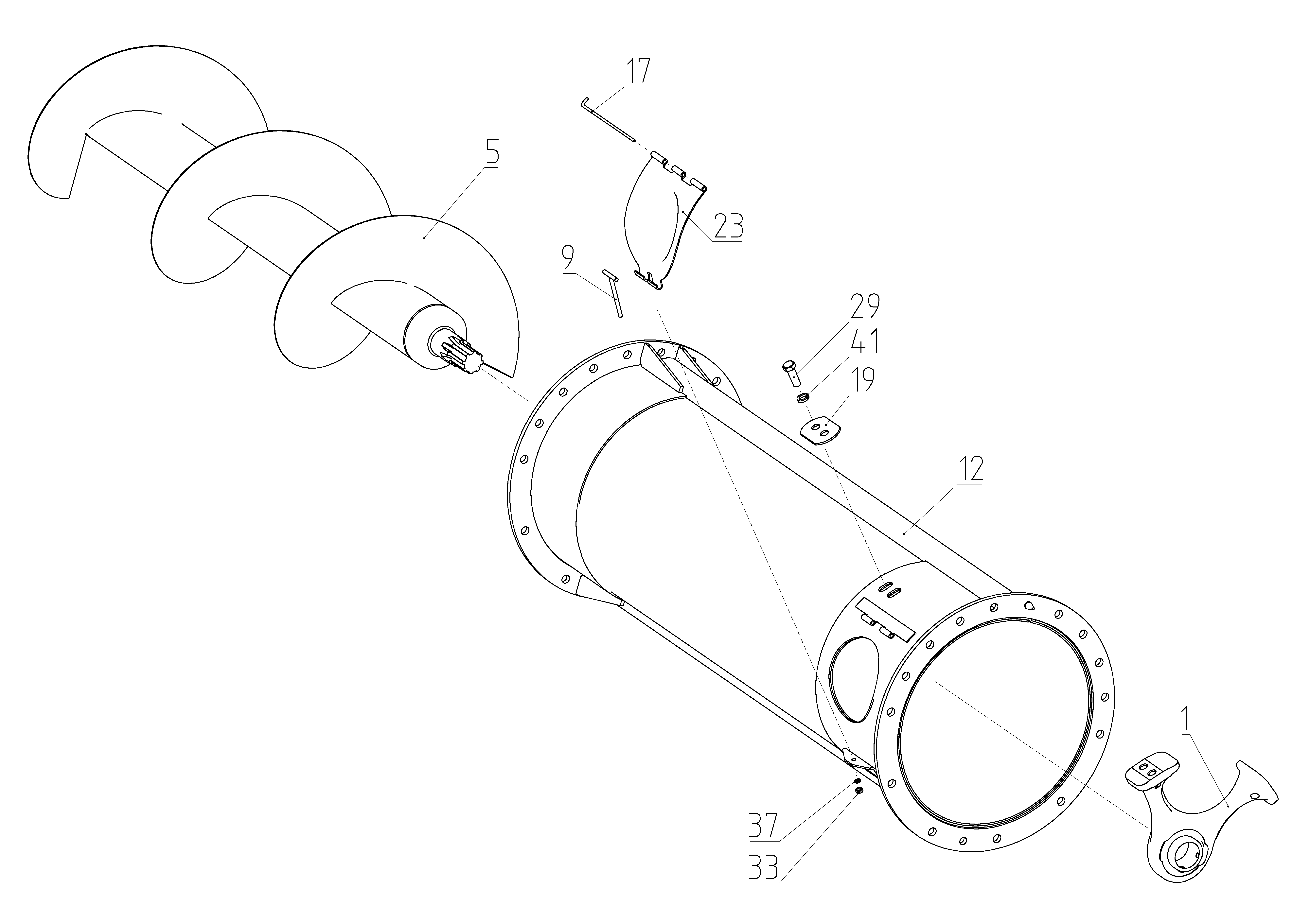 17
5
23
9
29
41
19
12
1
37
33