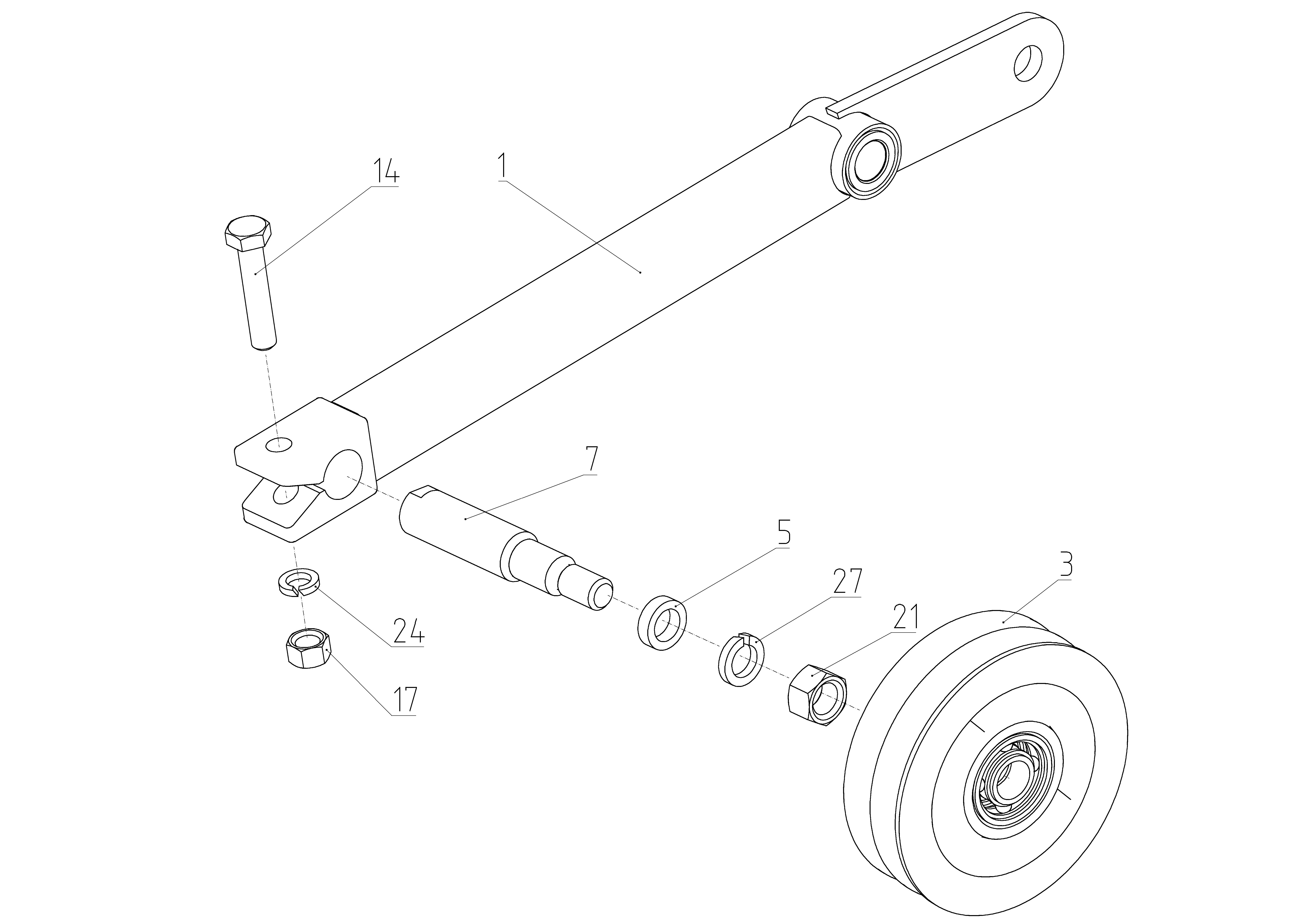 14
1
7
5
3
27
21
24
17