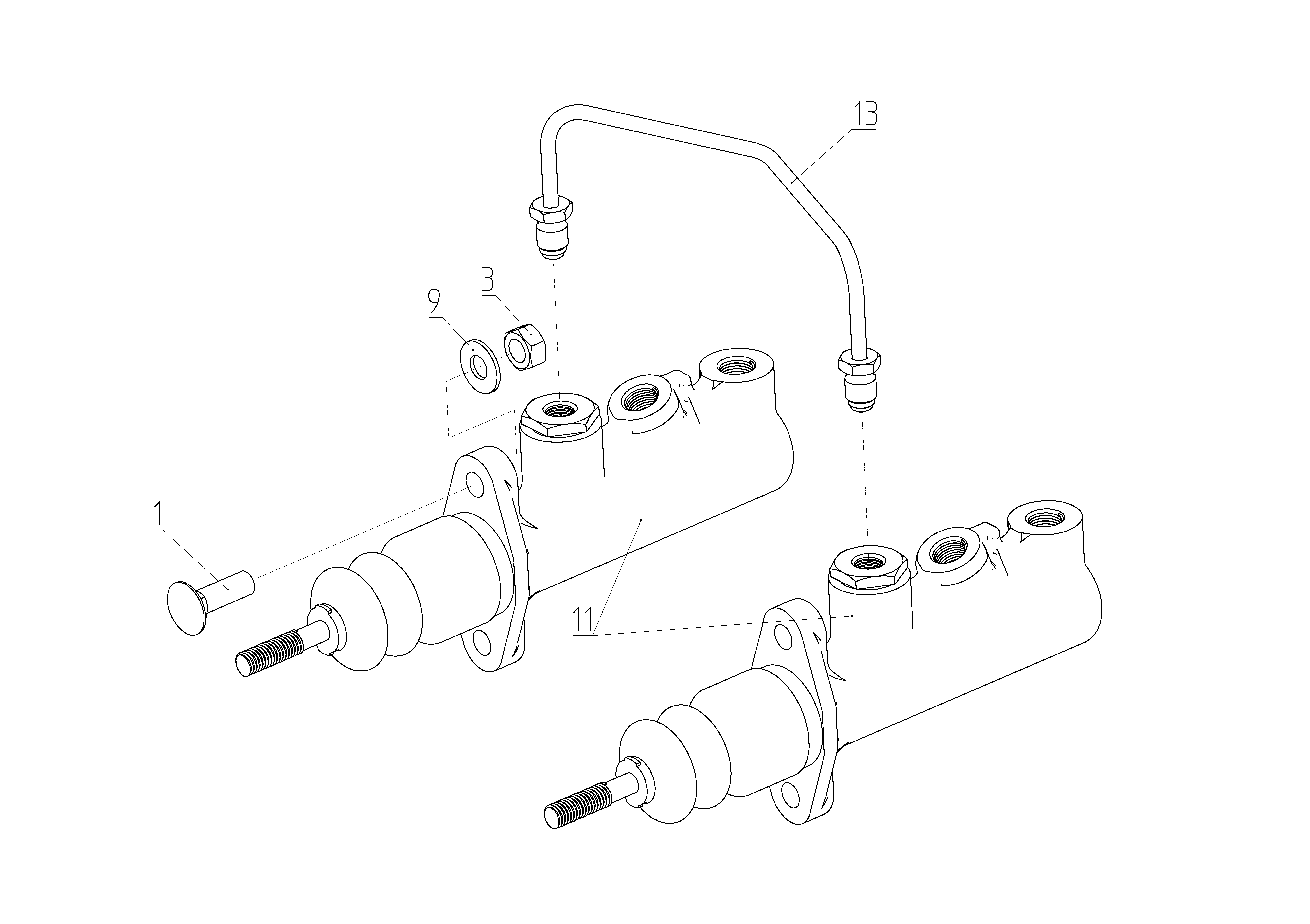 13
9
3
1
11