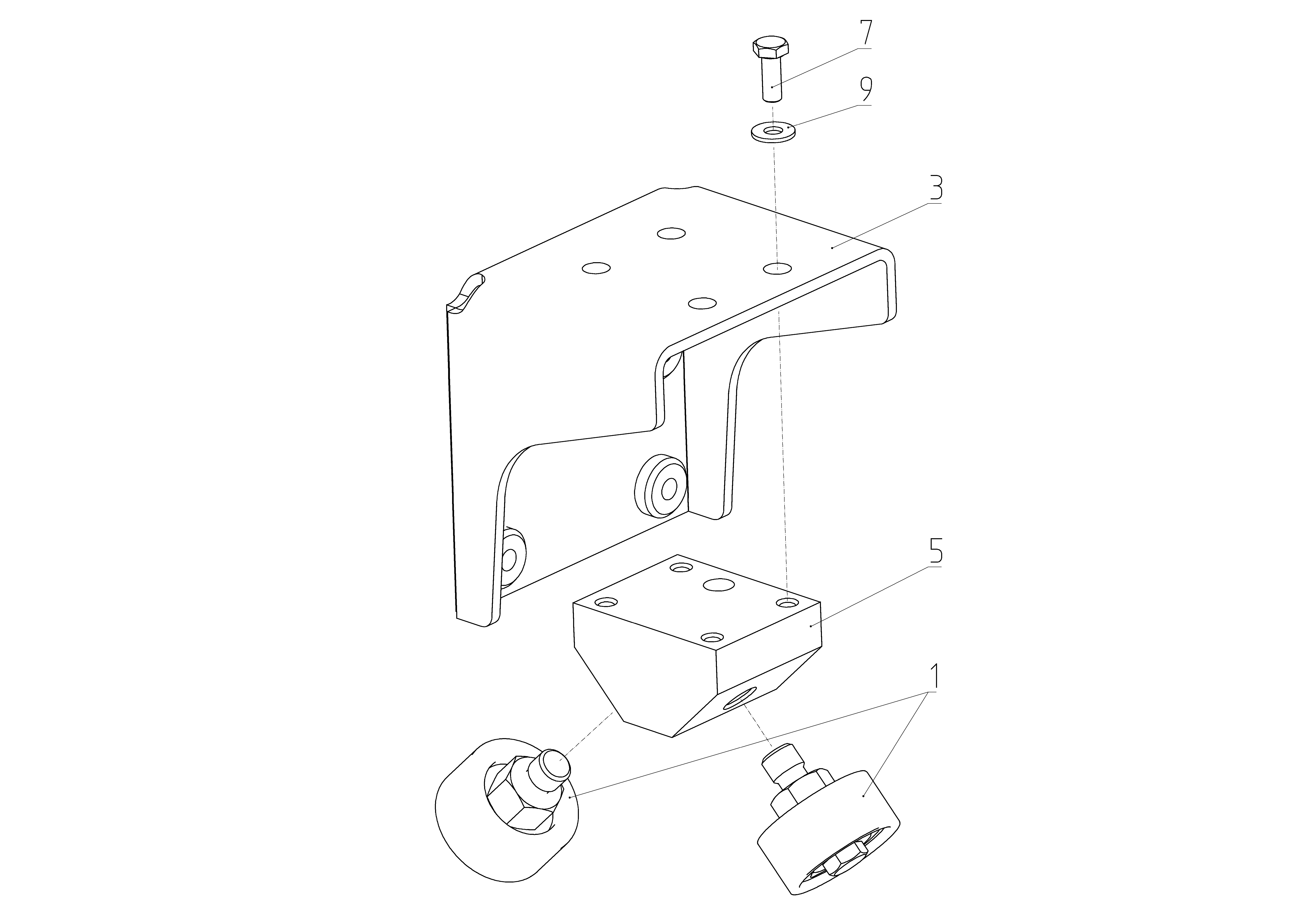 7
9
3
5
1