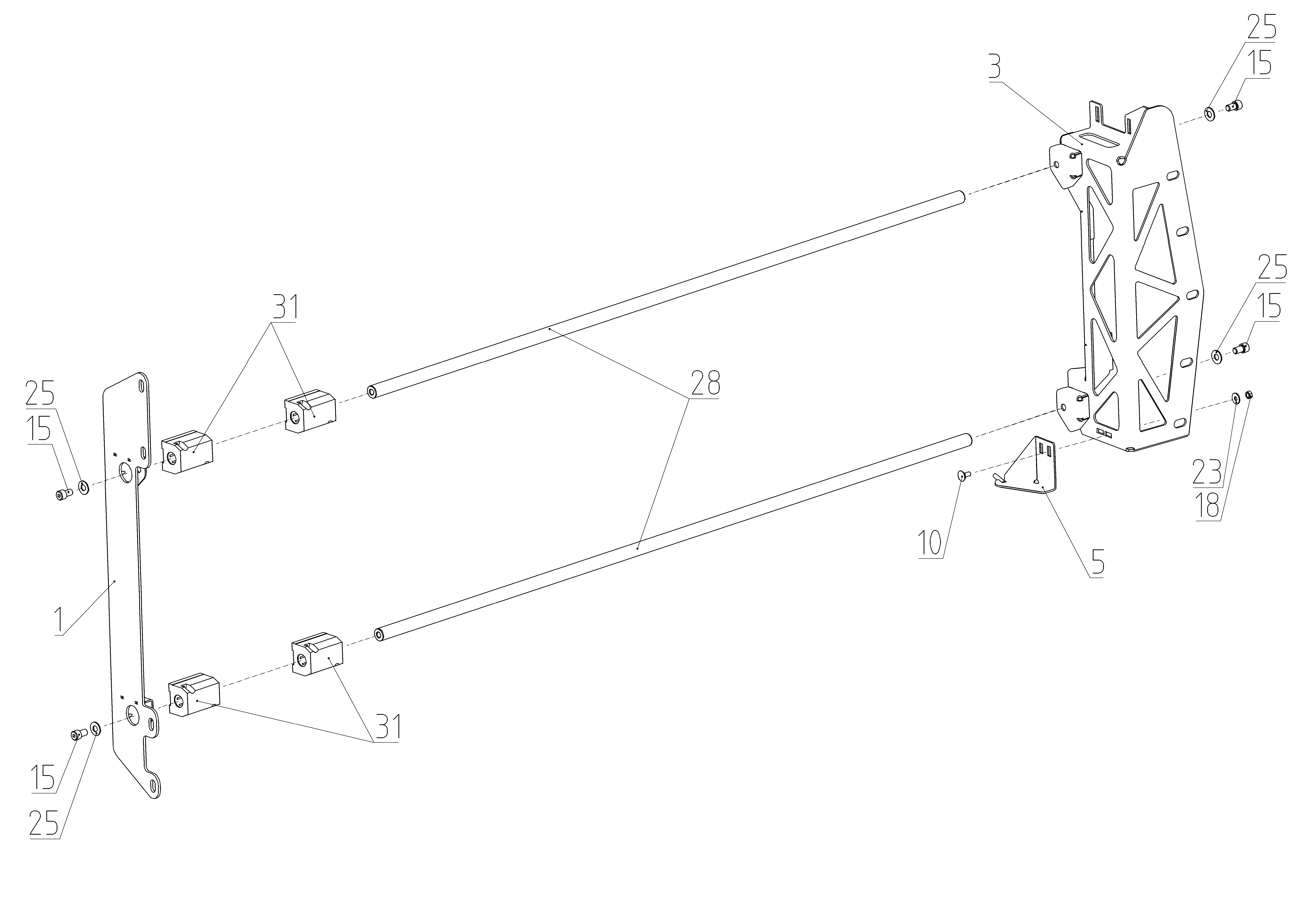 25
15
3
25
15
31
28
25
15
23
18
10
5
1
31
15
25